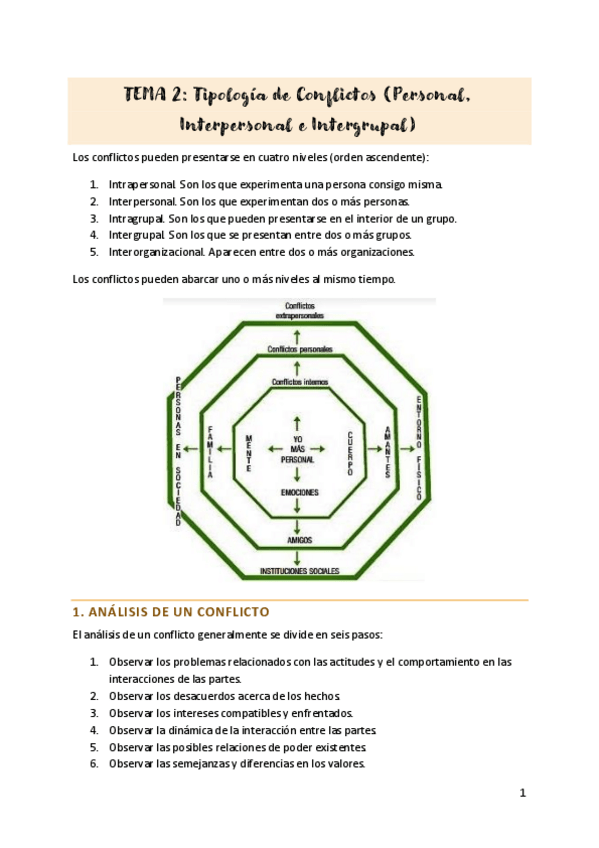 TEMA 2: Tipología de Conflictos (Personal, Interpersonal e Intergrupal)

Los conflictos pueden presentarse en cuatro niveles (orden ascendente):

1. Intrapersonal. Son los que experimenta una persona consigo misma.
2. Interpersonal. Son los que experimentan dos o más personas.
3. Intragrupal. Son los que pueden presentarse en el interior de un grupo.
4. Intergrupal. Son los que se presentan entre dos o más grupos.
5. Interorganizacional. Aparecen entre dos o más organizaciones.

Los conflictos pueden abarcar uno o más niveles al mismo tiempo.

Conflictos extrapersonales

Conflictos personales

Conflictos internos

PERSONAS EN SOCIEDAD

FAMILIA

MENTE

YO MÁS PERSONAL

CUERPO

AMANTES

ENTORNO FÍSICO

EMOCIONES

AMIGOS

INSTITUCIONES SOCIALES

1. ANÁLISIS DE UN CONFLICTO

El análisis de un conflicto generalmente se divide en seis pasos:

1. Observar los problemas relacionados con las actitudes y el comportamiento en las interacciones de las partes.
2. Observar los desacuerdos acerca de los hechos.
3. Observar los intereses compatibles y enfrentados.
4. Observar la dinámica de la interacción entre las partes.
5. Observar las posibles relaciones de poder existentes.
6. Observar las semejanzas y diferencias en los valores.

1