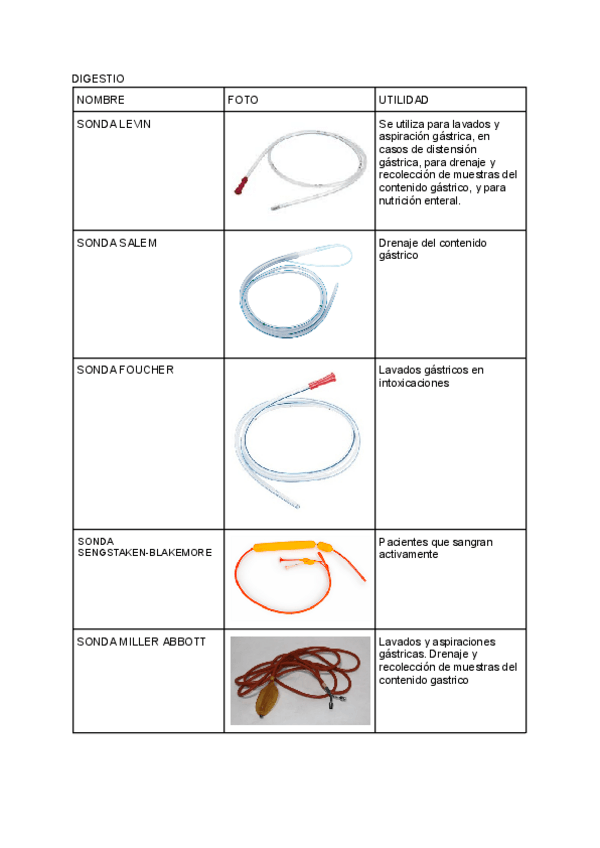 DIGESTIO

| NOMBRE | FOTO | UTILIDAD |
|---|---|---|
| SONDA LEVIN | | Se utiliza para lavados y aspiración gástrica, en casos de distensión gástrica, para drenaje y recolección de muestras del contenido gástrico, y para nutrición enteral. |
| SONDA SALEM | | Drenaje del contenido gástrico |
| SONDA FOUCHER | | Lavados gástricos en intoxicaciones |
| SONDA SENGSTAKEN-BLAKEMORE | | Pacientes que sangran activamente |
| SONDA MILLER ABBOTT | | Lavados y aspiraciones gástricas. Drenaje y recolección de muestras del contenido gastrico |