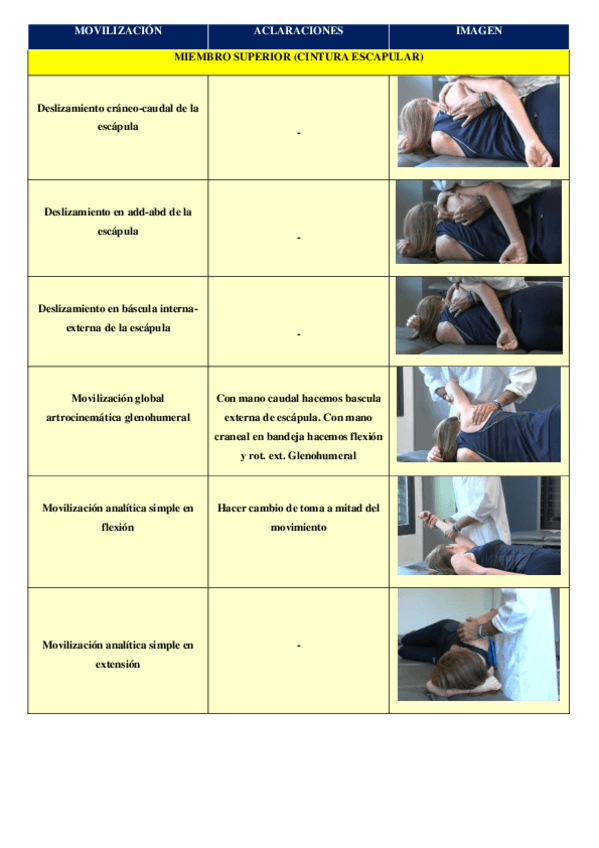 | MOVILIZACIÓN | ACLARACIONES | IMAGEN |
|---|---|---|
| MIEMBRO SUPERIOR (CINTURA ESCAPULAR) | | |
| Deslizamiento cráneo-caudal de la escápula | - | |
| Deslizamiento en add-abd de la escápula | - | |
| Deslizamiento en báscula interna-externa de la escápula | - | |
| Movilización global artrocinemática glenohumeral | Con mano caudal hacemos bascula externa de escápula. Con mano craneal en bandeja hacemos flexión y rot. ext. Glenohumeral | |
| Movilización analítica simple en flexión | Hacer cambio de toma a mitad del movimiento | |
| Movilización analítica simple en extensión | - | |