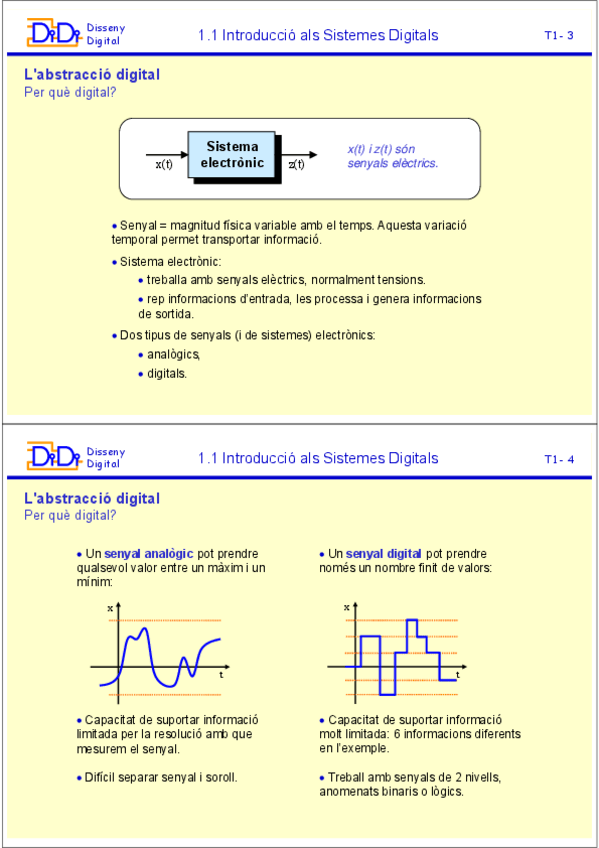 DiDi Disseny Digital

1.1 Introducció als Sistemes Digitals

T1- 3

L'abstracció digital
Per què digital?

x(t)

Sistema electrònic

z(t)

x(t) i z(t) són senyals elèctrics.

• Senyal = magnitud física variable amb el temps. Aquesta variació temporal permet transportar informació.

• Sistema electrònic:
• treballa amb senyals elèctrics, normalment tensions.
• rep informacions d'entrada, les processa i genera informacions de sortida.

• Dos tipus de senyals (i de sistemes) electrònics:
• analògics,
• digitals.

DiDi Disseny Digital

1.1 Introducció als Sistemes Digitals

T1- 4

L'abstracció digital
Per què digital?

• Un senyal analògic pot prendre qualsevol valor entre un màxim i un mínim:

x

t

• Capacitat de suportar informació limitada per la resolució amb que mesurem el senyal.

• Difícil separar senyal i soroll.

• Un senyal digital pot prendre només un nombre finit de valors:

x

t

• Capacitat de suportar informació molt limitada: 6 informacions diferents en l'exemple.

• Treball amb senyals de 2 nivells, anomenats binaris o lògics.