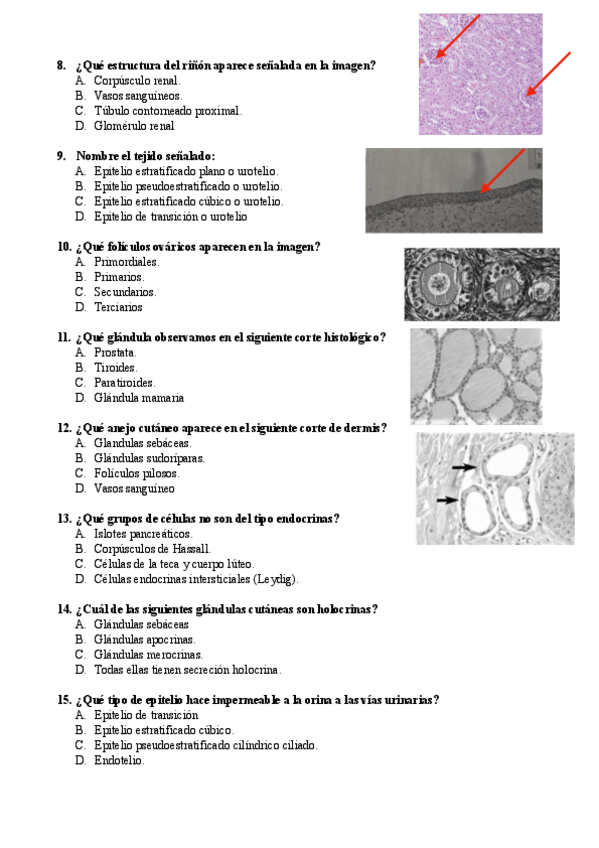 8. ¿Qué estructura del riñón aparece señalada en la imagen?
A. Corpúsculo renal.
B. Vasos sanguíneos.
C. Túbulo contorneado proximal.
D. Glomérulo renal

9. Nombre el tejido señalado:
A. Epitelio estratificado plano o urotelio.
B. Epitelio pseudoestratificado o urotelio.
C. Epitelio estratificado cúbico o urotelio.
D. Epitelio de transición o urotelio

10. ¿Qué folículos ováricos aparecen en la imagen?
A. Primordiales.
B. Primarios.
C. Secundarios.
D. Terciarios

11. ¿Qué glándula observamos en el siguiente corte histológico?
A. Prostata.
B. Tiroides.
C. Paratiroides.
D. Glándula mamaria

12. ¿Qué anejo cutáneo aparece en el siguiente corte de dermis?
A. Glandulas sebáceas.
B. Glándulas sudoríparas.
C. Folículos pilosos.
D. Vasos sanguíneo

13. ¿Qué grupos de células no son del tipo endocrinas?
A. Islotes pancreáticos.
B. Corpúsculos de Hassall.
C. Células de la teca y cuerpo lúteo.
D. Células endocrinas intersticiales (Leydig).

14. ¿Cuál de las siguientes glándulas cutáneas son holocrinas?
A. Glándulas sebáceas
B. Glándulas apocrinas.
C. Glándulas merocrinas.
D. Todas ellas tienen secreción holocrina.

15. ¿Qué tipo de epitelio hace impermeable a la orina a las vías urinarias?
A. Epitelio de transición
B. Epitelio estratificado cúbico.
C. Epitelio pseudoestratificado cilíndrico ciliado.
D. Endotelio.