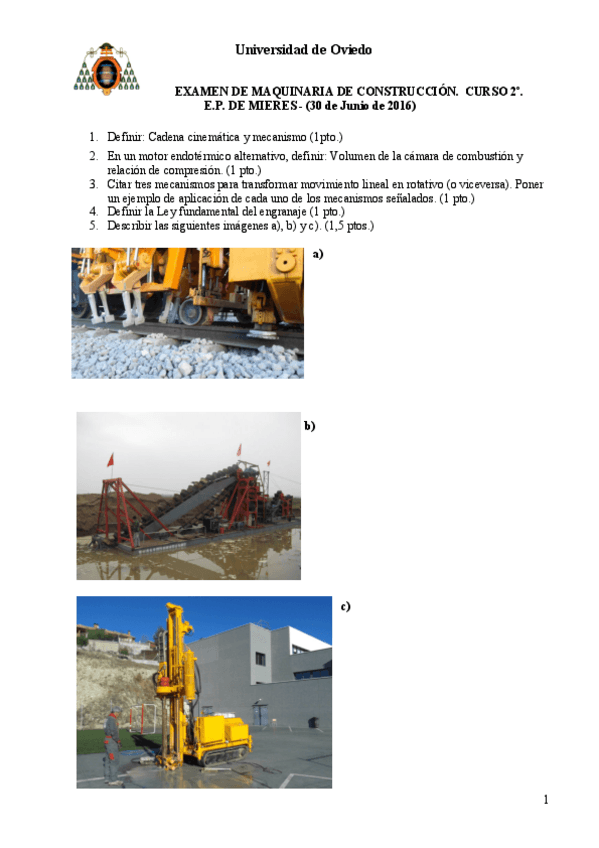 Universidad de Oviedo

EXAMEN DE MAQUINARIA DE CONSTRUCCIÓN. CURSO 2º.
E.P. DE MIERES - (30 de Junio de 2016)

1. Definir: Cadena cinemática y mecanismo (1pto.)
2. En un motor endotérmico alternativo, definir: Volumen de la cámara de combustión y relación de compresión. (1 pto.)
3. Citar tres mecanismos para transformar movimiento lineal en rotativo (o viceversa). Poner un ejemplo de aplicación de cada uno de los mecanismos señalados. (1 pto.)
4. Definir la Ley fundamental del engranaje (1 pto.)
5. Describir las siguientes imágenes a), b) y c). (1,5 ptos.)

a)

b)

c)

1