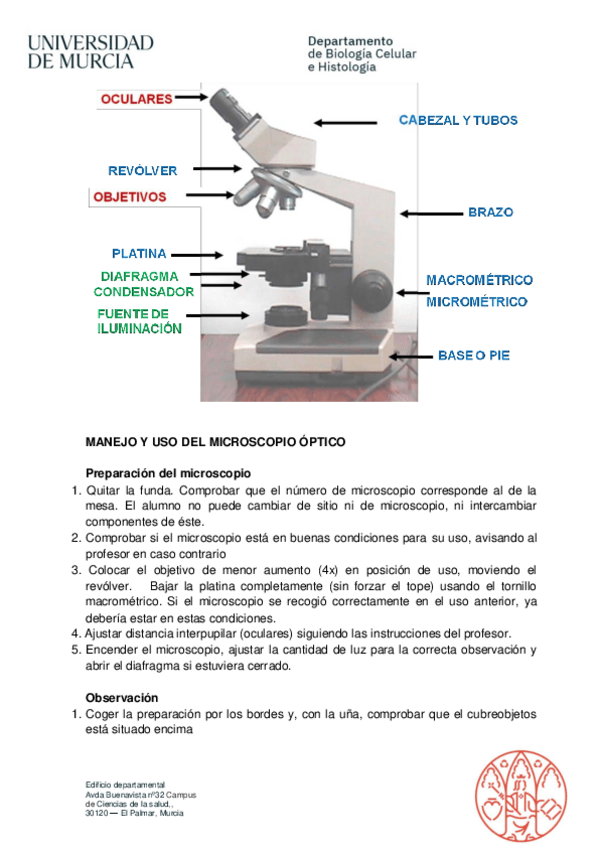 UNIVERSIDAD DE MURCIA

Departamento de Biología Celular e Histología

OCULARES

CABEZAL Y TUBOS

REVÓLVER

OBJETIVOS

BRAZO

PLATINA

DIAFRAGMA CONDENSADOR

MACROMÉTRICO MICROMÉTRICO

FUENTE DE ILUMINACIÓN

BASE O PIE

MANEJO Y USO DEL MICROSCOPIO ÓPTICO

Preparación del microscopio

1. Quitar la funda. Comprobar que el número de microscopio corresponde al de la mesa. El alumno no puede cambiar de sitio ni de microscopio, ni intercambiar componentes de éste.
2. Comprobar si el microscopio está en buenas condiciones para su uso, avisando al profesor en caso contrario
3. Colocar el objetivo de menor aumento (4x) en posición de uso, moviendo el revólver. Bajar la platina completamente (sin forzar el tope) usando el tornillo macrométrico. Si el microscopio se recogió correctamente en el uso anterior, ya debería estar en estas condiciones.
4. Ajustar distancia interpupilar (oculares) siguiendo las instrucciones del profesor.
5. Encender el microscopio, ajustar la cantidad de luz para la correcta observación y abrir el diafragma si estuviera cerrado.

Observación

1. Coger la preparación por los bordes y, con la uña, comprobar que el cubreobjetos está situado encima

Edificio departamental
Avda Buenavista nº32 Campus de Ciencias de la salud, ,
30120 — El Palmar, Murcia