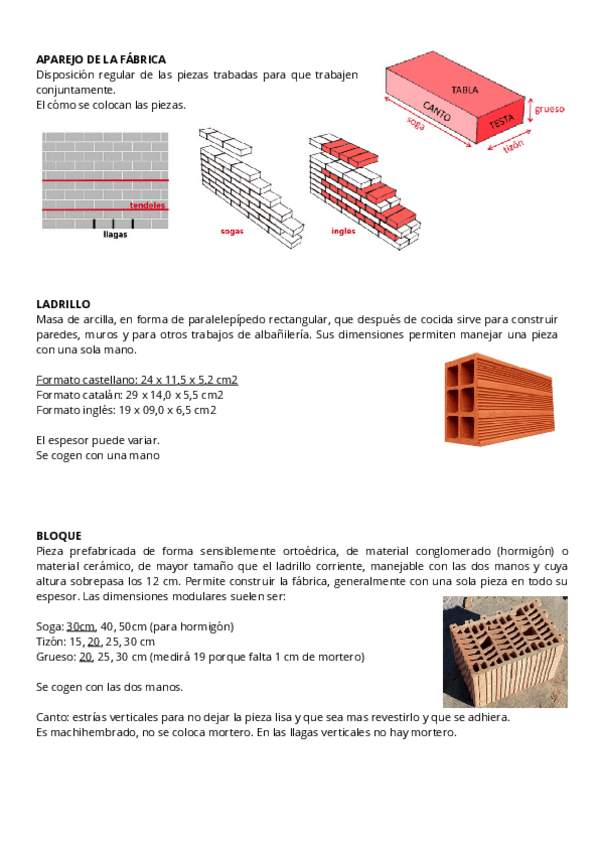 APAREJO DE LA FÁBRICA
Disposición regular de las piezas trabadas para que trabajen conjuntamente.
El cómo se colocan las piezas.

TABLA
CANTO
TESTA
grueso
soga
tizón

tendeles
llagas
sogas
inglés

LADRILLO
Masa de arcilla, en forma de paralelepípedo rectangular, que después de cocida sirve para construir paredes, muros y para otros trabajos de albañilería. Sus dimensiones permiten manejar una pieza con una sola mano.

Formato castellano: 24 x 11,5 x 5,2 cm2
Formato catalán: 29 x 14,0 x 5,5 cm2
Formato inglés: 19 x 09,0 x 6,5 cm2

El espesor puede variar.
Se cogen con una mano

BLOQUE
Pieza prefabricada de forma sensiblemente ortoédrica, de material conglomerado (hormigón) o material cerámico, de mayor tamaño que el ladrillo corriente, manejable con las dos manos y cuya altura sobrepasa los 12 cm. Permite construir la fábrica, generalmente con una sola pieza en todo su espesor. Las dimensiones modulares suelen ser:

Soga: 30cm, 40, 50cm (para hormigón)
Tizón: 15, 20, 25, 30 cm
Grueso: 20, 25, 30 cm (medirá 19 porque falta 1 cm de mortero)

Se cogen con las dos manos.

Canto: estrías verticales para no dejar la pieza lisa y que sea mas revestirlo y que se adhiera.
Es machihembrado, no se coloca mortero. En las llagas verticales no hay mortero.