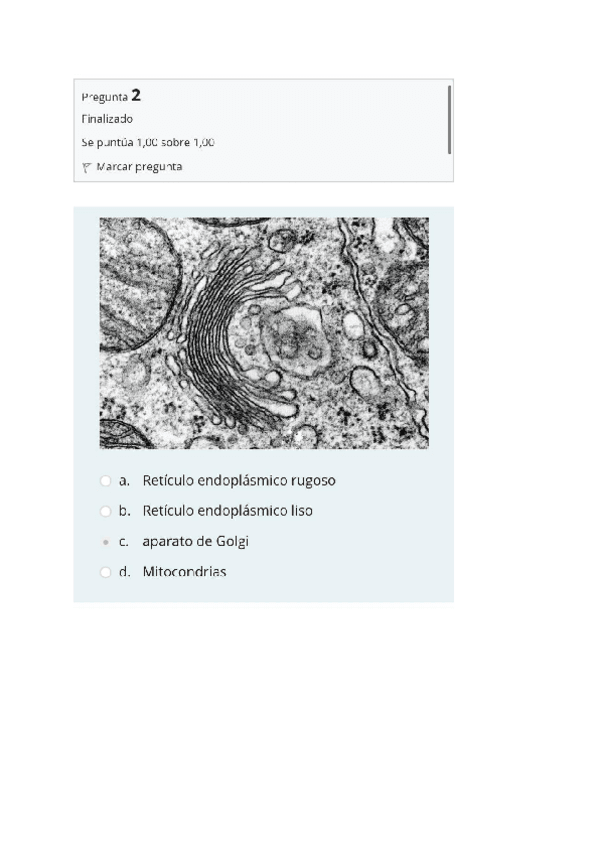 Pregunta 2
Finalizado
Se puntúa 1,00 sobre 1,00
Marcar pregunta

a. Retículo endoplásmico rugoso
b. Retículo endoplásmico liso
c. aparato de Golgi
d. Mitocondrias