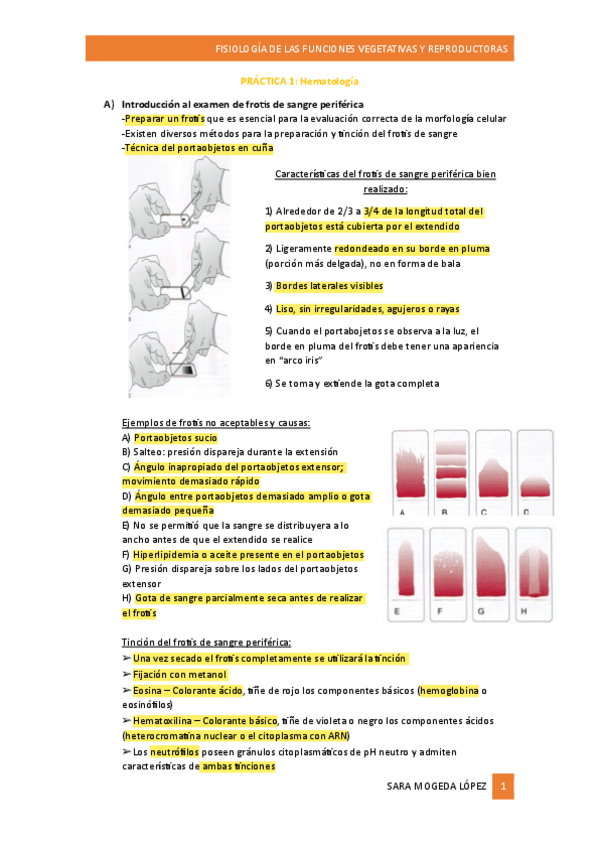 FISIOLOGÍA DE LAS FUNCIONES VEGETATIVAS Y REPRODUCTORAS

PRÁCTICA 1: Hematología

A) Introducción al examen de frotis de sangre periférica
-Preparar un frotis que es esencial para la evaluación correcta de la morfología celular
-Existen diversos métodos para la preparación y tinción del frotis de sangre
-Técnica del portaobjetos en cuña

Características del frotis de sangre periférica bien realizado:

1) Alrededor de 2/3 a 3/4 de la longitud total del portaobjetos está cubierta por el extendido

2) Ligeramente redondeado en su borde en pluma (porción más delgada), no en forma de bala

3) Bordes laterales visibles

4) Liso, sin irregularidades, agujeros o rayas

5) Cuando el portaobjetos se observa a la luz, el borde en pluma del frotis debe tener una apariencia en "arco iris"

6) Se toma y extiende la gota completa

Ejemplos de frotis no aceptables y causas:
A) Portaobjetos sucio
B) Salteo: presión dispareja durante la extensión
C) Ángulo inapropiado del portaobjetos extensor; movimiento demasiado rápido
D) Ángulo entre portaobjetos demasiado amplio o gota demasiado pequeña
E) No se permitió que la sangre se distribuyera a lo ancho antes de que el extendido se realice
F) Hiperlipidemia o aceite presente en el portaobjetos
G) Presión dispareja sobre los lados del portaobjetos extensor
H) Gota de sangre parcialmente seca antes de realizar el frotis

A B C D
E F G H

Tinción del frotis de sangre periférica:
➢ Una vez secado el frotis completamente se utilizará la tinción
➢ Fijación con metanol
➢ Eosina – Colorante ácido, tiñe de rojo los componentes básicos (hemoglobina o eosinófilos)
➢ Hematoxilina – Colorante básico, tiñe de violeta o negro los componentes ácidos (heterocromatina nuclear o el citoplasma con ARN)
➢ Los neutrófilos poseen gránulos citoplasmáticos de pH neutro y admiten características de ambas tinciones

SARA MOGEDA LÓPEZ 1