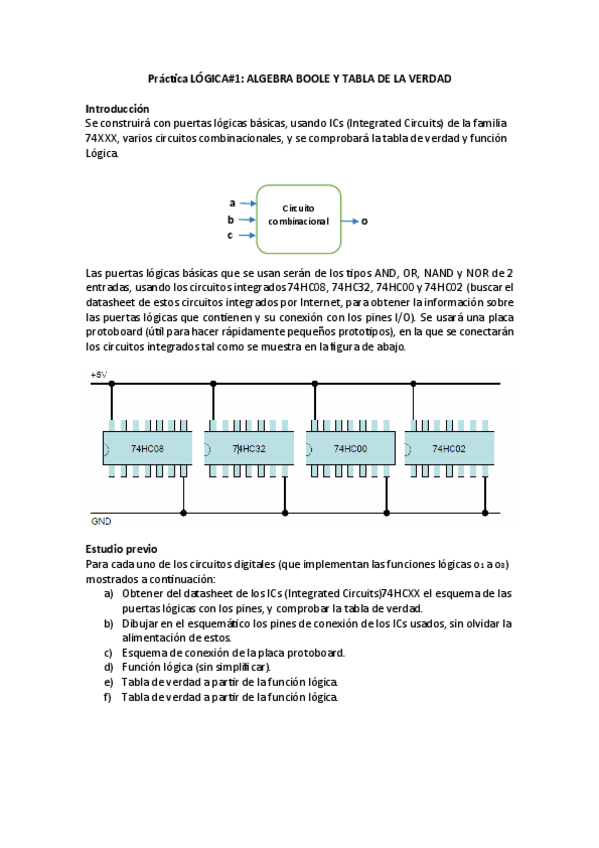 Práctica LÓGICA#1: ALGEBRA BOOLE Y TABLA DE LA VERDAD

Introducción
Se construirá con puertas lógicas básicas, usando ICs (Integrated Circuits) de la familia 74XXX, varios circuitos combinacionales, y se comprobará la tabla de verdad y función Lógica.

a
b
c
Circuito combinacional
o

Las puertas lógicas básicas que se usan serán de los tipos AND, OR, NAND y NOR de 2 entradas, usando los circuitos integrados 74HC08, 74HC32, 74HC00 y 74HC02 (buscar el datasheet de estos circuitos integrados por Internet, para obtener la información sobre las puertas lógicas que contienen y su conexión con los pines I/O). Se usará una placa protoboard (útil para hacer rápidamente pequeños prototipos), en la que se conectarán los circuitos integrados tal como se muestra en la figura de abajo.

+5V
74HC08
74HC32
74HC00
74HC02
GND

Estudio previo
Para cada uno de los circuitos digitales (que implementan las funciones lógicas $o_1$ a $o_8$) mostrados a continuación:
a) Obtener del datasheet de los ICs (Integrated Circuits)74HCXX el esquema de las puertas lógicas con los pines, y comprobar la tabla de verdad.
b) Dibujar en el esquemático los pines de conexión de los ICs usados, sin olvidar la alimentación de estos.
c) Esquema de conexión de la placa protoboard.
d) Función lógica (sin simplificar).
e) Tabla de verdad a partir de la función lógica.
f) Tabla de verdad a partir de la función lógica.