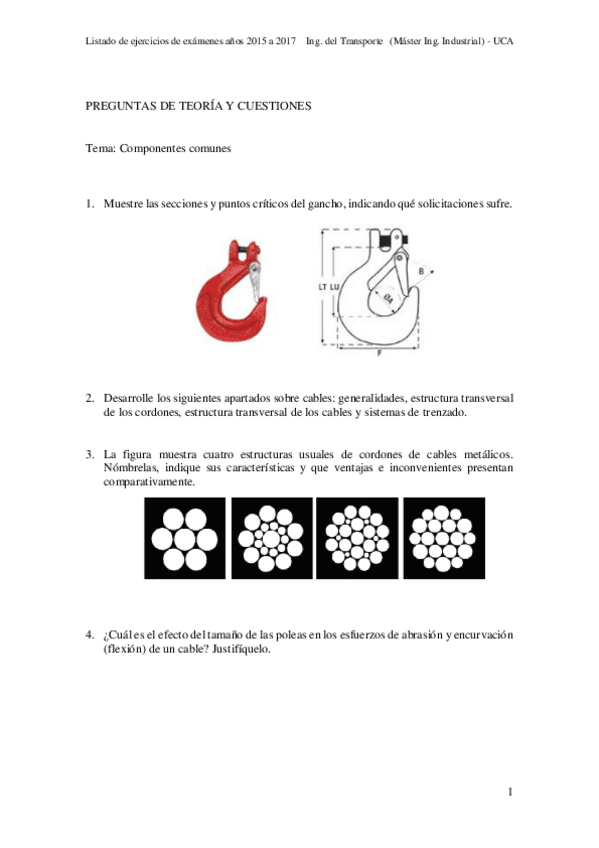 Listado de ejercicios de exámenes años 2015 a 2017 Ing. del Transporte (Máster Ing. Industrial) - UCA

PREGUNTAS DE TEORÍA Y CUESTIONES

Tema: Componentes comunes

1. Muestre las secciones y puntos críticos del gancho, indicando qué solicitaciones sufre.

LT LU
B
ØA
F

2. Desarrolle los siguientes apartados sobre cables: generalidades, estructura transversal de los cordones, estructura transversal de los cables y sistemas de trenzado.

3. La figura muestra cuatro estructuras usuales de cordones de cables metálicos. Nómbrelas, indique sus características y que ventajas e inconvenientes presentan comparativamente.

4. ¿Cuál es el efecto del tamaño de las poleas en los esfuerzos de abrasión y encurvación (flexión) de un cable? Justifíquelo.

1