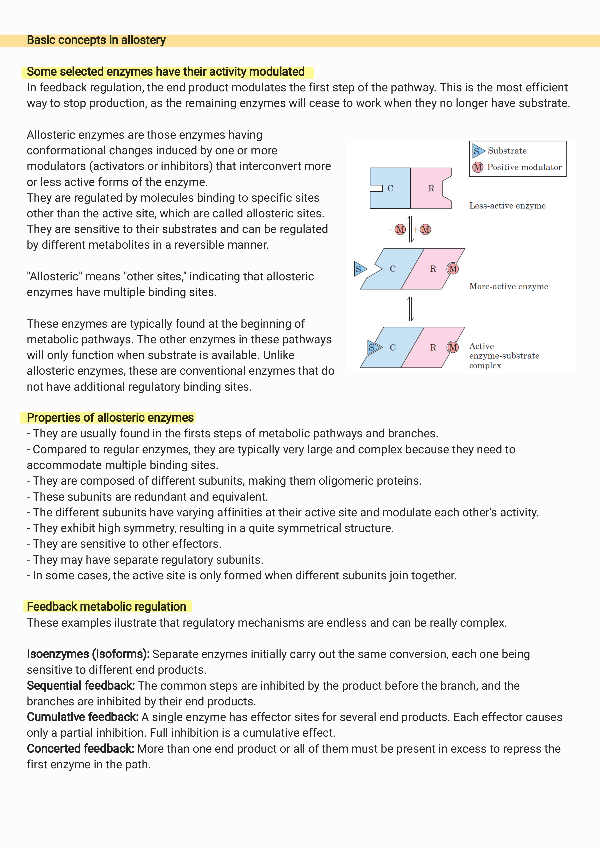 Basic concepts in allostery

Some selected enzymes have their activity modulated
In feedback regulation, the end product modulates the first step of the pathway. This is the most efficient way to stop production, as the remaining enzymes will cease to work when they no longer have substrate.

Allosteric enzymes are those enzymes having conformational changes induced by one or more modulators (activators or inhibitors) that interconvert more or less active forms of the enzyme.
They are regulated by molecules binding to specific sites other than the active site, which are called allosteric sites. They are sensitive to their substrates and can be regulated by different metabolites in a reversible manner.

"Allosteric" means 'other sites,' indicating that allosteric enzymes have multiple binding sites.

These enzymes are typically found at the beginning of metabolic pathways. The other enzymes in these pathways will only function when substrate is available. Unlike allosteric enzymes, these are conventional enzymes that do not have additional regulatory binding sites.

S Substrate
M Positive modulator
C R
Less-active enzyme
M M
S C R M
More-active enzyme
S C R M
Active enzyme-substrate complex

Properties of allosteric enzymes
- They are usually found in the firsts steps of metabolic pathways and branches.
- Compared to regular enzymes, they are typically very large and complex because they need to accommodate multiple binding sites.
- They are composed of different subunits, making them oligomeric proteins.
- These subunits are redundant and equivalent.
- The different subunits have varying affinities at their active site and modulate each other's activity.
- They exhibit high symmetry, resulting in a quite symmetrical structure.
- They are sensitive to other effectors.
- They may have separate regulatory subunits.
- In some cases, the active site is only formed when different subunits join together.

Feedback metabolic regulation
These examples ilustrate that regulatory mechanisms are endless and can be really complex.

Isoenzymes (Isoforms): Separate enzymes initially carry out the same conversion, each one being sensitive to different end products.
Sequential feedback: The common steps are inhibited by the product before the branch, and the branches are inhibited by their end products.
Cumulative feedback: A single enzyme has effector sites for several end products. Each effector causes only a partial inhibition. Full inhibition is a cumulative effect.
Concerted feedback: More than one end product or all of them must be present in excess to repress the first enzyme in the path.