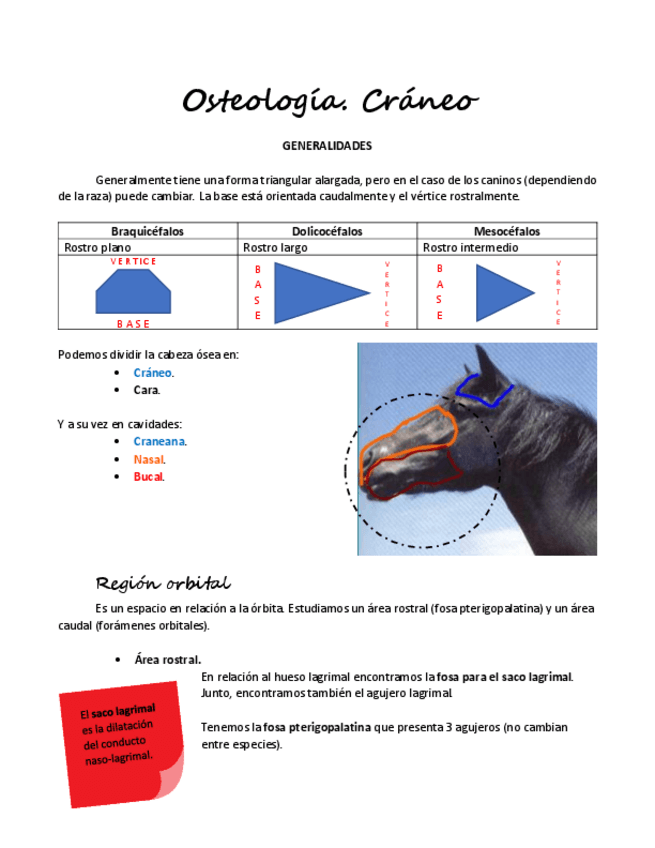 Osteología. Cráneo

GENERALIDADES

Generalmente tiene una forma triangular alargada, pero en el caso de los caninos (dependiendo de la raza) puede cambiar. La base está orientada caudalmente y el vértice rostralmente.

| Braquicéfalos | Dolicocéfalos | Mesocéfalos |
|---|---|---|
| Rostro plano | Rostro largo | Rostro intermedio |
| VERTICE BASE | BASE VERTICE | BASE VERTICE |

Podemos dividir la cabeza ósea en:
• Cráneo.
• Cara.

Y a su vez en cavidades:
• Craneana.
• Nasal.
• Bucal.

Región orbital

Es un espacio en relación a la órbita. Estudiamos un área rostral (fosa pterigopalatina) y un área caudal (forámenes orbitales).

• Área rostral.
En relación al hueso lagrimal encontramos la fosa para el saco lagrimal. Junto, encontramos también el agujero lagrimal.

Tenemos la fosa pterigopalatina que presenta 3 agujeros (no cambian entre especies).

El saco lagrimal es la dilatación del conducto naso-lagrimal.