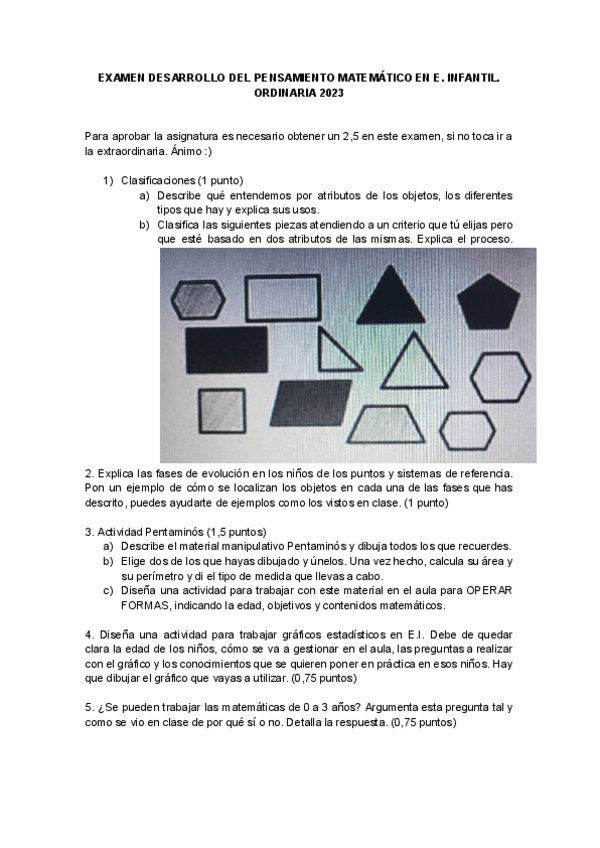 EXAMEN DESARROLLO DEL PENSAMIENTO MATEMÁTICO EN E. INFANTIL. ORDINARIA 2023

Para aprobar la asignatura es necesario obtener un 2,5 en este examen, si no toca ir a la extraordinaria. Ánimo :)

1) Clasificaciones (1 punto)
a) Describe qué entendemos por atributos de los objetos, los diferentes tipos que hay y explica sus usos.
b) Clasifica las siguientes piezas atendiendo a un criterio que tú elijas pero que esté basado en dos atributos de las mismas. Explica el proceso.

2. Explica las fases de evolución en los niños de los puntos y sistemas de referencia. Pon un ejemplo de cómo se localizan los objetos en cada una de las fases que has descrito, puedes ayudarte de ejemplos como los vistos en clase. (1 punto)

3. Actividad Pentaminós (1,5 puntos)
a) Describe el material manipulativo Pentaminós y dibuja todos los que recuerdes.
b) Elige dos de los que hayas dibujado y únelos. Una vez hecho, calcula su área y su perímetro y di el tipo de medida que llevas a cabo.
c) Diseña una actividad para trabajar con este material en el aula para OPERAR FORMAS, indicando la edad, objetivos y contenidos matemáticos.

4. Diseña una actividad para trabajar gráficos estadísticos en E.I. Debe de quedar clara la edad de los niños, cómo se va a gestionar en el aula, las preguntas a realizar con el gráfico y los conocimientos que se quieren poner en práctica en esos niños. Hay que dibujar el gráfico que vayas a utilizar. (0,75 puntos)

5. ¿Se pueden trabajar las matemáticas de 0 a 3 años? Argumenta esta pregunta tal y como se vio en clase de por qué sí o no. Detalla la respuesta. (0,75 puntos)