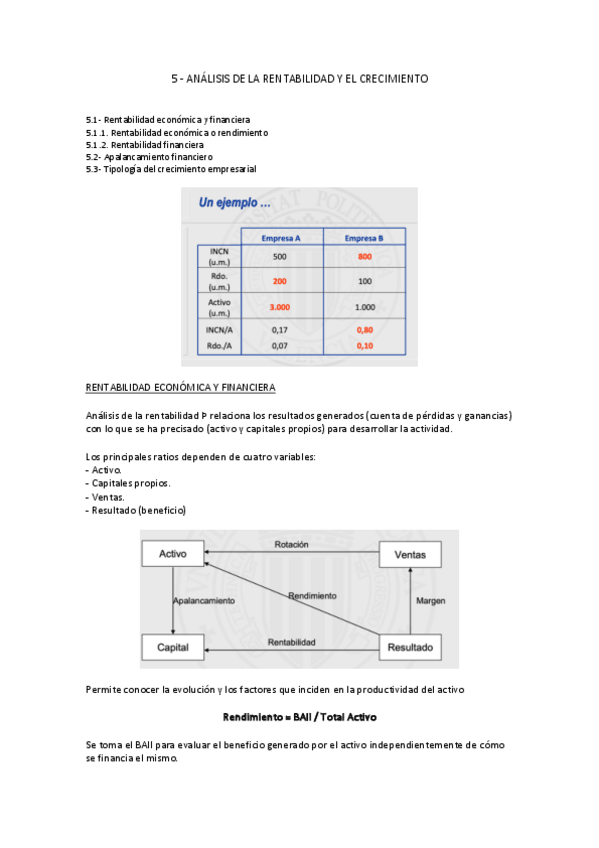 5 - ANÁLISIS DE LA RENTABILIDAD Y EL CRECIMIENTO

5.1- Rentabilidad económica y financiera
5.1 .1. Rentabilidad económica o rendimiento
5.1 .2. Rentabilidad financiera
5.2- Apalancamiento financiero
5.3- Tipología del crecimiento empresarial

Un ejemplo ...

| | Empresa A | Empresa B |
|---|---|---|
| INCN (u.m.) | 500 | 800 |
| Rdo. (u.m.) | 200 | 100 |
| Activo (u.m.) | 3.000 | 1.000 |
| INCN/A | 0,17 | 0,80 |
| Rdo./A | 0,07 | 0,10 |

RENTABILIDAD ECONÓMICA Y FINANCIERA

Análisis de la rentabilidad Þ relaciona los resultados generados (cuenta de pérdidas y ganancias) con lo que se ha precisado (activo y capitales propios) para desarrollar la actividad.

Los principales ratios dependen de cuatro variables:
- Activo.
- Capitales propios.
- Ventas.
- Resultado (beneficio)

Activo
Rotación
Ventas
Apalancamiento
Rendimiento
Margen
Capital
Rentabilidad
Resultado

Permite conocer la evolución y los factores que inciden en la productividad del activo

Rendimiento = BAII / Total Activo

Se toma el BAII para evaluar el beneficio generado por el activo independientemente de cómo se financia el mismo.