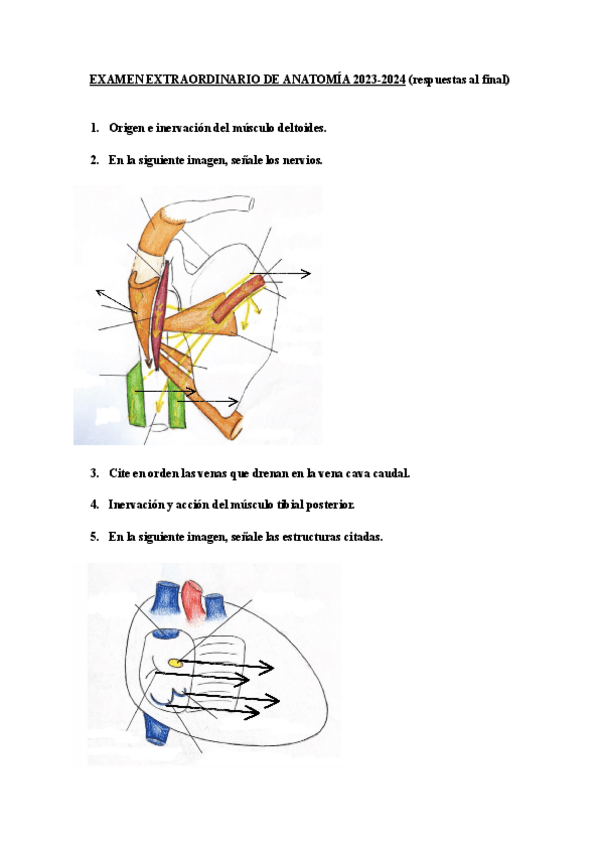 EXAMEN EXTRAORDINARIO DE ANATOMÍA 2023-2024 (respuestas al final)

1. Origen e inervación del músculo deltoides.

2. En la siguiente imagen, señale los nervios.

3. Cite en orden las venas que drenan en la vena cava caudal.

4. Inervación y acción del músculo tibial posterior.

5. En la siguiente imagen, señale las estructuras citadas.