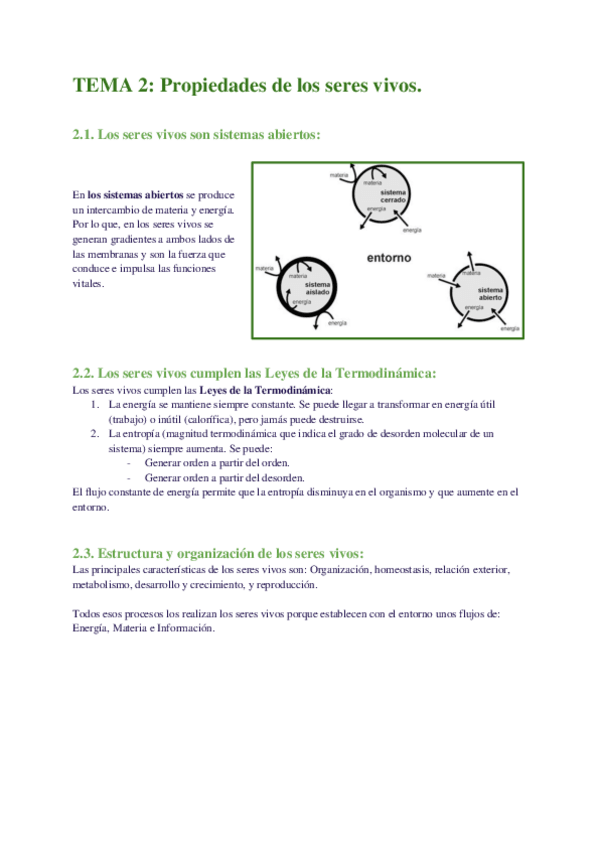 TEMA 2: Propiedades de los seres vivos.

2.1. Los seres vivos son sistemas abiertos:

En los sistemas abiertos se produce un intercambio de materia y energía. Por lo que, en los seres vivos se generan gradientes a ambos lados de las membranas y son la fuerza que conduce e impulsa las funciones vitales.

materia
materia
sistema cerrado
energía
energía
entorno
materia
materia
sistema aislado
energía
energía
materia
materia
sistema abierto
energía
energía

2.2. Los seres vivos cumplen las Leyes de la Termodinámica:
Los seres vivos cumplen las Leyes de la Termodinámica:
1. La energía se mantiene siempre constante. Se puede llegar a transformar en energía útil (trabajo) o inútil (calorífica), pero jamás puede destruirse.
2. La entropía (magnitud termodinámica que indica el grado de desorden molecular de un sistema) siempre aumenta. Se puede:
- Generar orden a partir del orden.
- Generar orden a partir del desorden.
El flujo constante de energía permite que la entropía disminuya en el organismo y que aumente en el entorno.

2.3. Estructura y organización de los seres vivos:
Las principales características de los seres vivos son: Organización, homeostasis, relación exterior, metabolismo, desarrollo y crecimiento, y reproducción.

Todos esos procesos los realizan los seres vivos porque establecen con el entorno unos flujos de: Energía, Materia e Información.