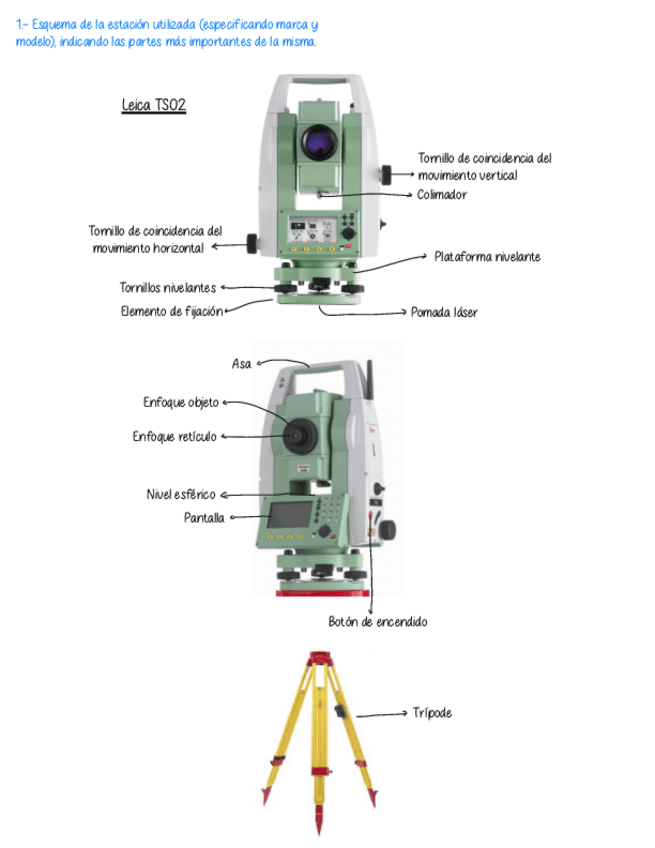 1.- Esquema de la estación utilizada (especificando marca y modelo), indicando las partes más importantes de la misma.

Leica TS02

Tornillo de coincidencia del movimiento vertical

Colimador

Tornillo de coincidencia del movimiento horizontal

Plataforma nivelante

Tornillos nivelantes

Elemento de fijación

Pomada láser

Asa

Enfoque objeto

Enfoque retículo

Nivel esférico

Pantalla

Botón de encendido

Trípode