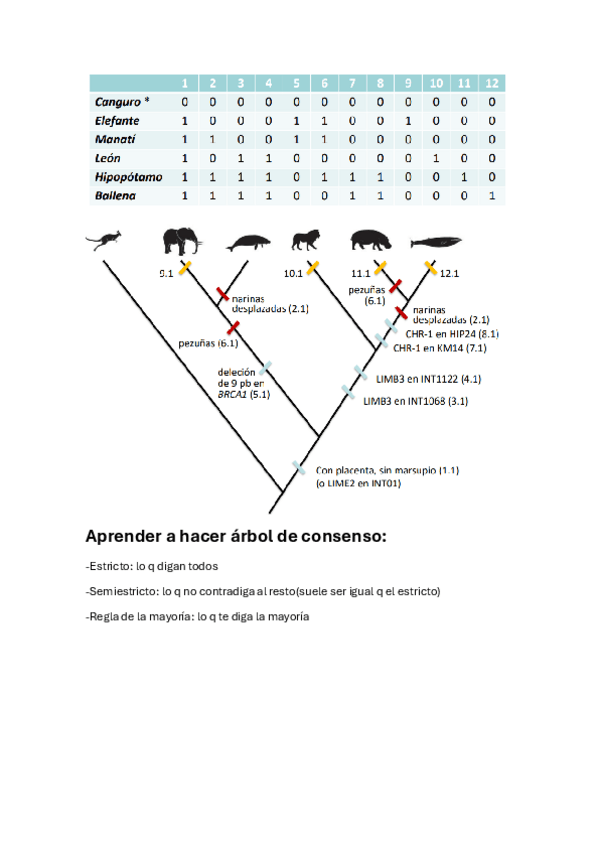 |  | 1 | 2 | 3 | 4 | 5 | 6 | 7 | 8 | 9 | 10 | 11 | 12 |
|---|---|---|---|---|---|---|---|---|---|---|---|---|
| Canguro * | 0 | 0 | 0 | 0 | 0 | 0 | 0 | 0 | 0 | 0 | 0 | 0 |
| Elefante | 1 | 0 | 0 | 0 | 1 | 1 | 0 | 0 | 1 | 0 | 0 | 0 |
| Manatí | 1 | 1 | 0 | 0 | 1 | 1 | 0 | 0 | 0 | 0 | 0 | 0 |
| León | 1 | 0 | 1 | 1 | 0 | 0 | 0 | 0 | 0 | 1 | 0 | 0 |
| Hipopótamo | 1 | 1 | 1 | 1 | 0 | 1 | 1 | 1 | 0 | 0 | 1 | 0 |
| Ballena | 1 | 1 | 1 | 1 | 0 | 0 | 1 | 1 | 0 | 0 | 0 | 1 |

9.1
narinas desplazadas (2.1)
pezuñas (6.1)
deleción de 9 pb en BRCA1 (5.1)
10.1
11.1
12.1
pezuñas (6.1)
narinas desplazadas (2.1)
CHR-1 en HIP24 (8.1)
CHR-1 en KM14 (7.1)
LIMB3 en INT1122 (4.1)
LIMB3 en INT1068 (3.1)
Con placenta, sin marsupio (1.1)
(o LIME2 en INT01)

Aprender a hacer árbol de consenso:

-Estricto: lo q digan todos

-Semiestricto: lo q no contradiga al resto(suele ser igual q el estricto)

-Regla de la mayoría: lo q te diga la mayoría