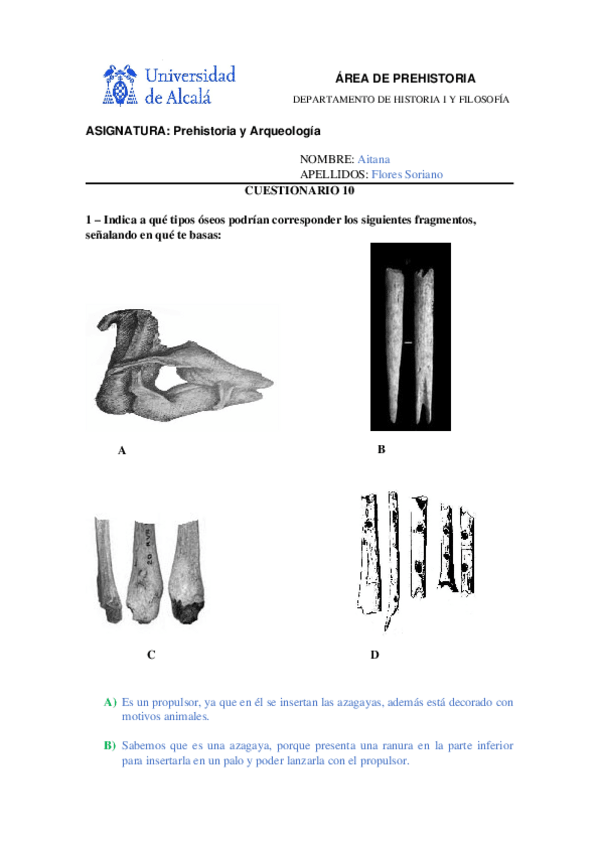 Universidad de Alcalá

ÁREA DE PREHISTORIA

DEPARTAMENTO DE HISTORIA I Y FILOSOFÍA

ASIGNATURA: Prehistoria y Arqueología

NOMBRE: Aitana

APELLIDOS: Flores Soriano

CUESTIONARIO 10

1 – Indica a qué tipos óseos podrían corresponder los siguientes fragmentos, señalando en qué te basas:

A

B

C

D

A) Es un propulsor, ya que en él se insertan las azagayas, además está decorado con motivos animales.

B) Sabemos que es una azagaya, porque presenta una ranura en la parte inferior para insertarla en un palo y poder lanzarla con el propulsor.