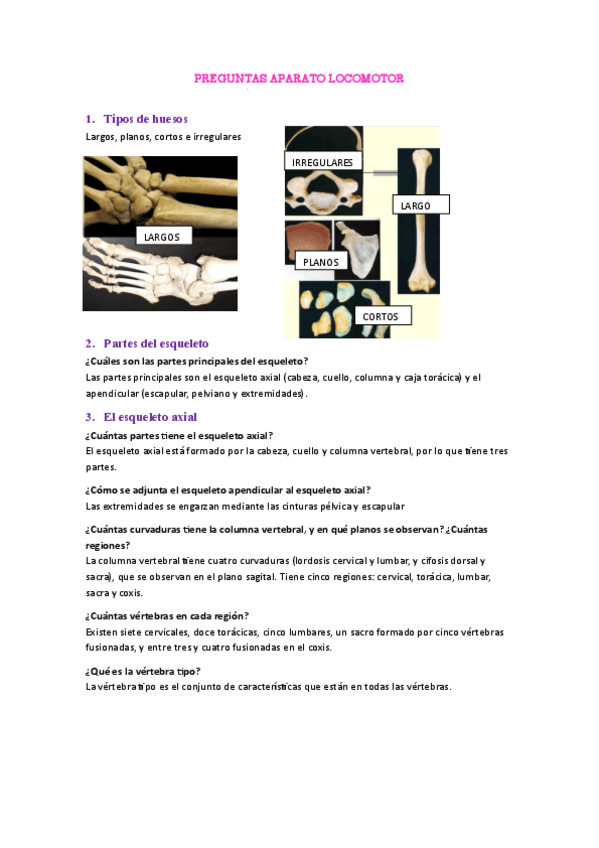 PREGUNTAS APARATO LOCOMOTOR

1. Tipos de huesos

Largos, planos, cortos e irregulares

LARGOS

IRREGULARES

LARGO

PLANOS

CORTOS

2. Partes del esqueleto

¿Cuáles son las partes principales del esqueleto?

Las partes principales son el esqueleto axial (cabeza, cuello, columna y caja torácica) y el apendicular (escapular, pelviano y extremidades).

3. El esqueleto axial

¿Cuántas partes tiene el esqueleto axial?

El esqueleto axial está formado por la cabeza, cuello y columna vertebral, por lo que tiene tres partes.

¿Cómo se adjunta el esqueleto apendicular al esqueleto axial?

Las extremidades se engarzan mediante las cinturas pélvica y escapular

¿Cuántas curvaduras tiene la columna vertebral, y en qué planos se observan? ¿Cuántas regiones?

La columna vertebral tiene cuatro curvaduras (lordosis cervical y lumbar, y cifosis dorsal y sacra), que se observan en el plano sagital. Tiene cinco regiones: cervical, torácica, lumbar, sacra y coxis.

¿Cuántas vértebras en cada región?

Existen siete cervicales, doce torácicas, cinco lumbares, un sacro formado por cinco vértebras fusionadas, y entre tres y cuatro fusionadas en el coxis.

¿Qué es la vértebra tipo?

La vértebra tipo es el conjunto de características que están en todas las vértebras.