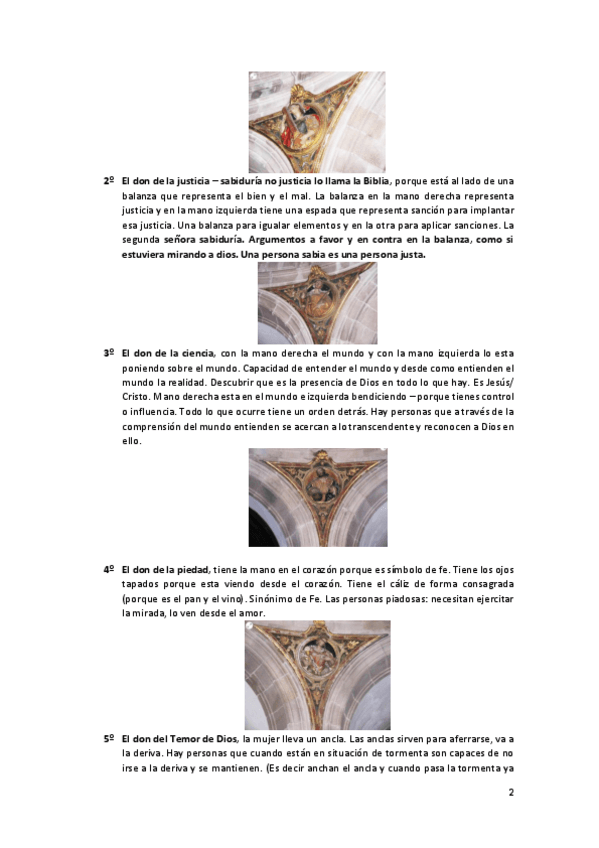 2º El don de la justicia – sabiduría no justicia lo llama la Biblia, porque está al lado de una balanza que representa el bien y el mal. La balanza en la mano derecha representa justicia y en la mano izquierda tiene una espada que representa sanción para implantar esa justicia. Una balanza para igualar elementos y en la otra para aplicar sanciones. La segunda señora sabiduría. Argumentos a favor y en contra en la balanza, como si estuviera mirando a dios. Una persona sabia es una persona justa.

3º El don de la ciencia, con la mano derecha el mundo y con la mano izquierda lo esta poniendo sobre el mundo. Capacidad de entender el mundo y desde como entienden el mundo la realidad. Descubrir que es la presencia de Dios en todo lo que hay. Es Jesús/ Cristo. Mano derecha esta en el mundo e izquierda bendiciendo – porque tienes control o influencia. Todo lo que ocurre tiene un orden detrás. Hay personas que a través de la comprensión del mundo entienden se acercan a lo transcendente y reconocen a Dios en ello.

4º El don de la piedad, tiene la mano en el corazón porque es símbolo de fe. Tiene los ojos tapados porque esta viendo desde el corazón. Tiene el cáliz de forma consagrada (porque es el pan y el vino). Sinónimo de Fe. Las personas piadosas: necesitan ejercitar la mirada, lo ven desde el amor.

5º El don del Temor de Dios, la mujer lleva un ancla. Las anclas sirven para aferrarse, va a la deriva. Hay personas que cuando están en situación de tormenta son capaces de no irse a la deriva y se mantienen. (Es decir anchan el ancla y cuando pasa la tormenta ya

2