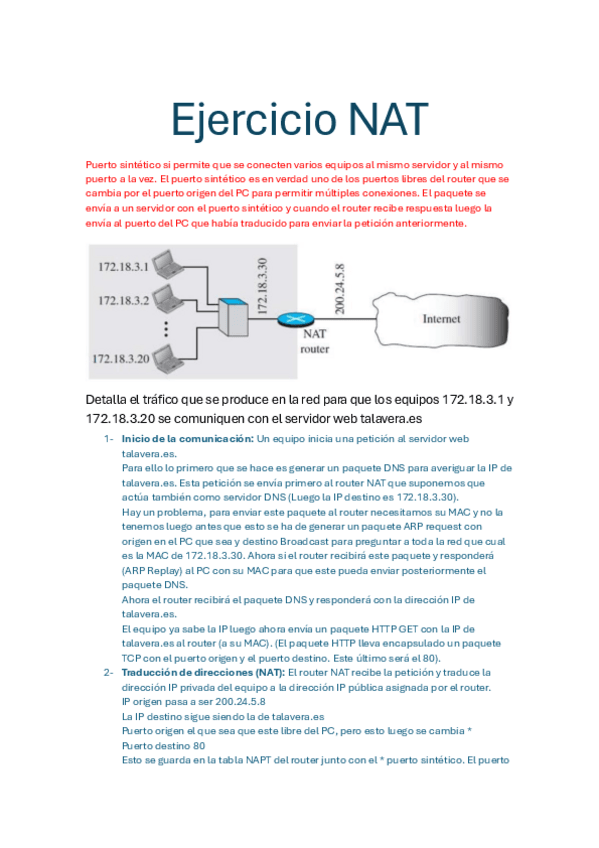 Ejercicio NAT

Puerto sintético si permite que se conecten varios equipos al mismo servidor y al mismo puerto a la vez. El puerto sintético es en verdad uno de los puertos libres del router que se cambia por el puerto origen del PC para permitir múltiples conexiones. El paquete se envía a un servidor con el puerto sintético y cuando el router recibe respuesta luego la envía al puerto del PC que había traducido para enviar la petición anteriormente.

172.18.3.1
172.18.3.2
172.18.3.20
172.18.3.30
200.24.5.8
NAT router
Internet

Detalla el tráfico que se produce en la red para que los equipos 172.18.3.1 y 172.18.3.20 se comuniquen con el servidor web talavera.es

1- Inicio de la comunicación: Un equipo inicia una petición al servidor web talavera.es.
Para ello lo primero que se hace es generar un paquete DNS para averiguar la IP de talavera.es. Esta petición se envía primero al router NAT que suponemos que actúa también como servidor DNS (Luego la IP destino es 172.18.3.30).
Hay un problema, para enviar este paquete al router necesitamos su MAC y no la tenemos luego antes que esto se ha de generar un paquete ARP request con origen en el PC que sea y destino Broadcast para preguntar a toda la red que cual es la MAC de 172.18.3.30. Ahora si el router recibirá este paquete y responderá (ARP Replay) al PC con su MAC para que este pueda enviar posteriormente el paquete DNS.
Ahora el router recibirá el paquete DNS y responderá con la dirección IP de talavera.es.
El equipo ya sabe la IP luego ahora envía un paquete HTTP GET con la IP de talavera.es al router (a su MAC). (El paquete HTTP lleva encapsulado un paquete TCP con el puerto origen y el puerto destino. Este último será el 80).
2- Traducción de direcciones (NAT): El router NAT recibe la petición y traduce la dirección IP privada del equipo a la dirección IP pública asignada por el router.
IP origen pasa a ser 200.24.5.8
La IP destino sigue siendo la de talavera.es
Puerto origen el que sea que este libre del PC, pero esto luego se cambia *
Puerto destino 80
Esto se guarda en la tabla NAPT del router junto con el * puerto sintético. El puerto