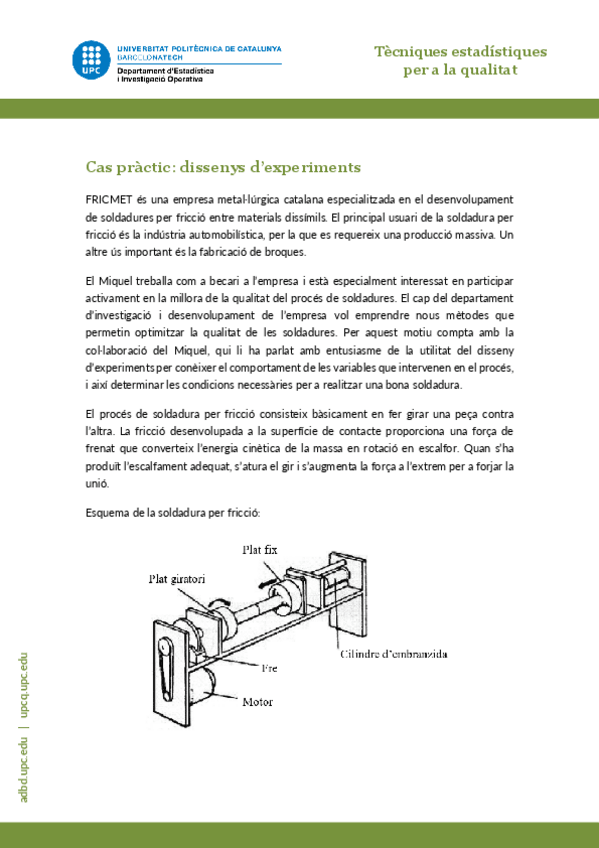 UPC
UNIVERSITAT POLITÈCNICA DE CATALUNYA
BARCELONATECH
Departament d'Estadística i Investigació Operativa

Tècniques estadístiques per a la qualitat

Cas pràctic: dissenys d'experiments

FRICMET és una empresa metal·lúrgica catalana especialitzada en el desenvolupament de soldadures per fricció entre materials dissímils. El principal usuari de la soldadura per fricció és la indústria automobilística, per la que es requereix una producció massiva. Un altre ús important és la fabricació de broques.

El Miquel treballa com a becari a l'empresa i està especialment interessat en participar activament en la millora de la qualitat del procés de soldadures. El cap del departament d'investigació i desenvolupament de l'empresa vol emprendre nous mètodes que permetin optimitzar la qualitat de les soldadures. Per aquest motiu compta amb la col·laboració del Miquel, qui li ha parlat amb entusiasme de la utilitat del disseny d'experiments per conèixer el comportament de les variables que intervenen en el procés, i així determinar les condicions necessàries per a realitzar una bona soldadura.

El procés de soldadura per fricció consisteix bàsicament en fer girar una peça contra l'altra. La fricció desenvolupada a la superfície de contacte proporciona una força de frenat que converteix l'energia cinètica de la massa en rotació en escalfor. Quan s'ha produït l'escalfament adequat, s'atura el gir i s'augmenta la força a l'extrem per a forjar la unió.

Esquema de la soldadura per fricció:

Plat fix
Plat giratori
Cilindre d'embranzida
Fre
Motor

adbd.upc.edu | upcq.upc.edu