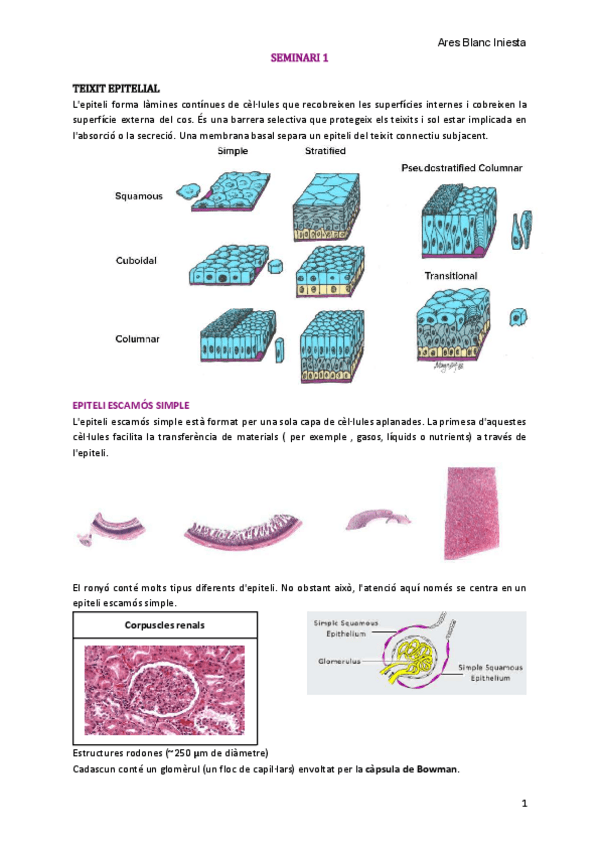 Ares Blanc Iniesta

SEMINARI 1

TEIXIT EPITELIAL

L'epiteli forma làmines contínues de cèl·lules que recobreixen les superfícies internes i cobreixen la superfície externa del cos. És una barrera selectiva que protegeix els teixits i sol estar implicada en l'absorció o la secreció. Una membrana basal separa un epiteli del teixit connectiu subjacent.

Simple

Stratified

Pseudostratified Columnar

Squamous

Cuboidal

Transitional

Columnar

EPITELI ESCAMÓS SIMPLE

L'epiteli escamós simple està format per una sola capa de cèl·lules aplanades. La primesa d'aquestes cèl·lules facilita la transferència de materials ( per exemple , gasos, líquids o nutrients) a través de l'epiteli.

El ronyó conté molts tipus diferents d'epiteli. No obstant això, l'atenció aquí només se centra en un epiteli escamós simple.

Corpuscles renals

Simple Squamous Epithelium

Glomerulus

Simple Squamous Epithelium

Estructures rodones (~250 µm de diàmetre)

Cadascun conté un glomèrul (un floc de capil·lars) envoltat per la càpsula de Bowman.

1