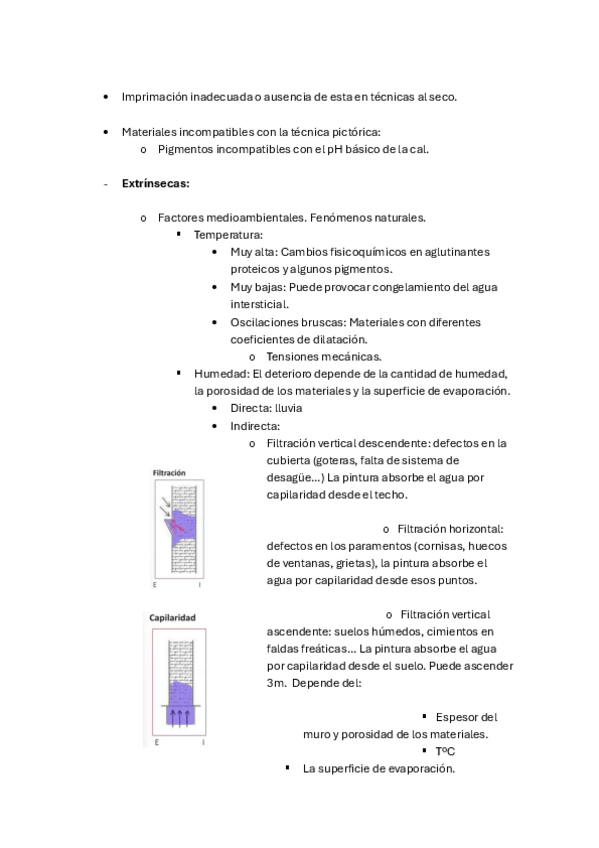 • Imprimación inadecuada o ausencia de esta en técnicas al seco.

• Materiales incompatibles con la técnica pictórica:
  o Pigmentos incompatibles con el pH básico de la cal.

- **Extrínsecas:**

  o Factores medioambientales. Fenómenos naturales.
    ▪ Temperatura:
      • Muy alta: Cambios fisicoquímicos en aglutinantes proteicos y algunos pigmentos.
      • Muy bajas: Puede provocar congelamiento del agua intersticial.
      • Oscilaciones bruscas: Materiales con diferentes coeficientes de dilatación.
        o Tensiones mecánicas.
    ▪ Humedad: El deterioro depende de la cantidad de humedad, la porosidad de los materiales y la superficie de evaporación.
      • Directa: lluvia
      • Indirecta:
        o Filtración vertical descendente: defectos en la cubierta (goteras, falta de sistema de desagüe...) La pintura absorbe el agua por capilaridad desde el techo.

Filtración

E I

        o Filtración horizontal: defectos en los paramentos (cornisas, huecos de ventanas, grietas), la pintura absorbe el agua por capilaridad desde esos puntos.

Capilaridad

E I

        o Filtración vertical ascendente: suelos húmedos, cimientos en faldas freáticas... La pintura absorbe el agua por capilaridad desde el suelo. Puede ascender 3m. Depende del:

          ▪ Espesor del muro y porosidad de los materiales.
          ▪ TºC
          ▪ La superficie de evaporación.