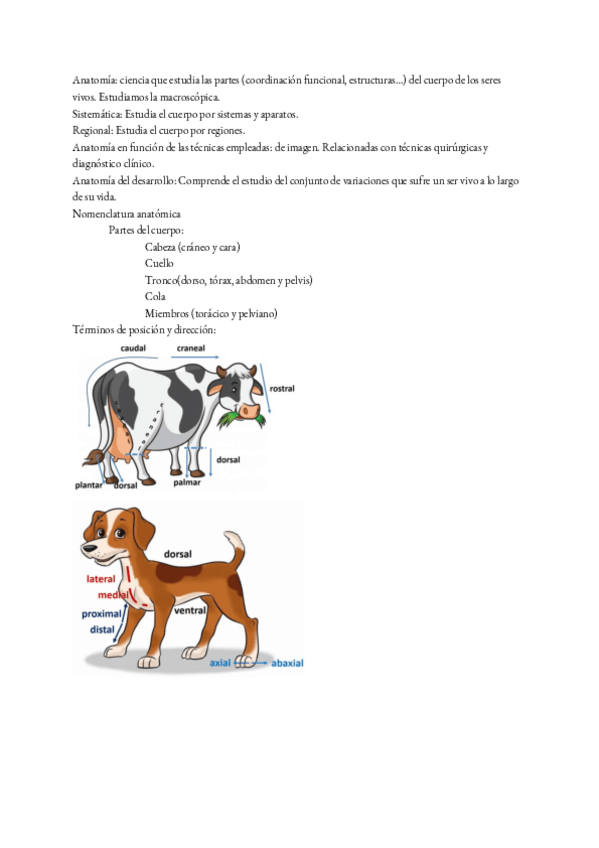 Anatomía: ciencia que estudia las partes (coordinación funcional, estructuras...) del cuerpo de los seres vivos. Estudiamos la macroscópica.
Sistemática: Estudia el cuerpo por sistemas y aparatos.
Regional: Estudia el cuerpo por regiones.
Anatomía en función de las técnicas empleadas: de imagen. Relacionadas con técnicas quirúrgicas y diagnóstico clínico.
Anatomía del desarrollo: Comprende el estudio del conjunto de variaciones que sufre un ser vivo a lo largo de su vida.
Nomenclatura anatómica
Partes del cuerpo:
Cabeza (cráneo y cara)
Cuello
Tronco(dorso, tórax, abdomen y pelvis)
Cola
Miembros (torácico y pelviano)
Términos de posición y dirección:

caudal
craneal
rostral
dorsal
plantar
dorsal
palmar

dorsal
lateral
medial
proximal
distal
ventral
axial
abaxial