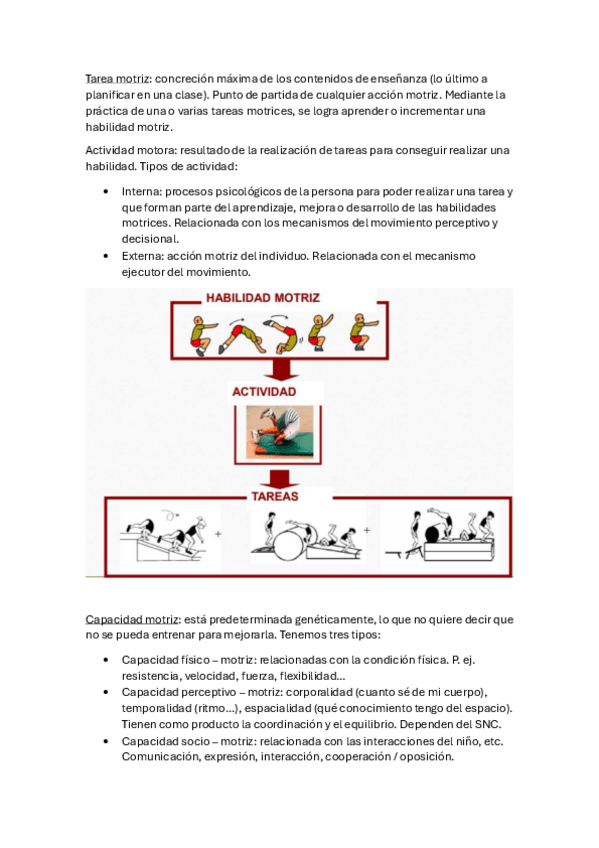 Tarea motriz: concreción máxima de los contenidos de enseñanza (lo último a planificar en una clase). Punto de partida de cualquier acción motriz. Mediante la práctica de una o varias tareas motrices, se logra aprender o incrementar una habilidad motriz.

Actividad motora: resultado de la realización de tareas para conseguir realizar una habilidad. Tipos de actividad:

• Interna: procesos psicológicos de la persona para poder realizar una tarea y que forman parte del aprendizaje, mejora o desarrollo de las habilidades motrices. Relacionada con los mecanismos del movimiento perceptivo y decisional.
• Externa: acción motriz del individuo. Relacionada con el mecanismo ejecutor del movimiento.

HABILIDAD MOTRIZ

ACTIVIDAD

TAREAS

+

+

Capacidad motriz: está predeterminada genéticamente, lo que no quiere decir que no se pueda entrenar para mejorarla. Tenemos tres tipos:

• Capacidad físico – motriz: relacionadas con la condición física. P. ej. resistencia, velocidad, fuerza, flexibilidad…
• Capacidad perceptivo – motriz: corporalidad (cuanto sé de mi cuerpo), temporalidad (ritmo…), espacialidad (qué conocimiento tengo del espacio). Tienen como producto la coordinación y el equilibrio. Dependen del SNC.
• Capacidad socio – motriz: relacionada con las interacciones del niño, etc. Comunicación, expresión, interacción, cooperación / oposición.