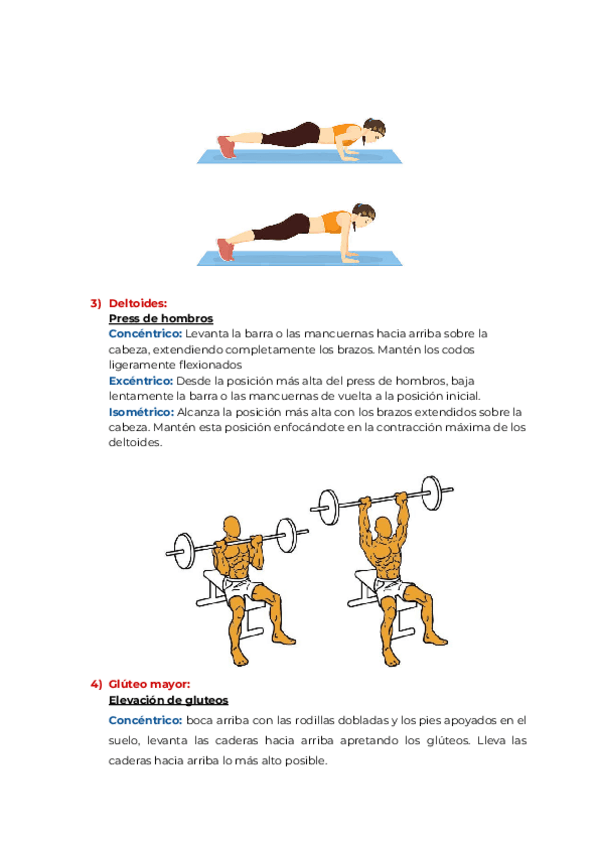 3) Deltoides:

Press de hombros

Concéntrico: Levanta la barra o las mancuernas hacia arriba sobre la cabeza, extendiendo completamente los brazos. Mantén los codos ligeramente flexionados

Excéntrico: Desde la posición más alta del press de hombros, baja lentamente la barra o las mancuernas de vuelta a la posición inicial.

Isométrico: Alcanza la posición más alta con los brazos extendidos sobre la cabeza. Mantén esta posición enfocándote en la contracción máxima de los deltoides.

4) Glúteo mayor:

Elevación de gluteos

Concéntrico: boca arriba con las rodillas dobladas y los pies apoyados en el suelo, levanta las caderas hacia arriba apretando los glúteos. Lleva las caderas hacia arriba lo más alto posible.