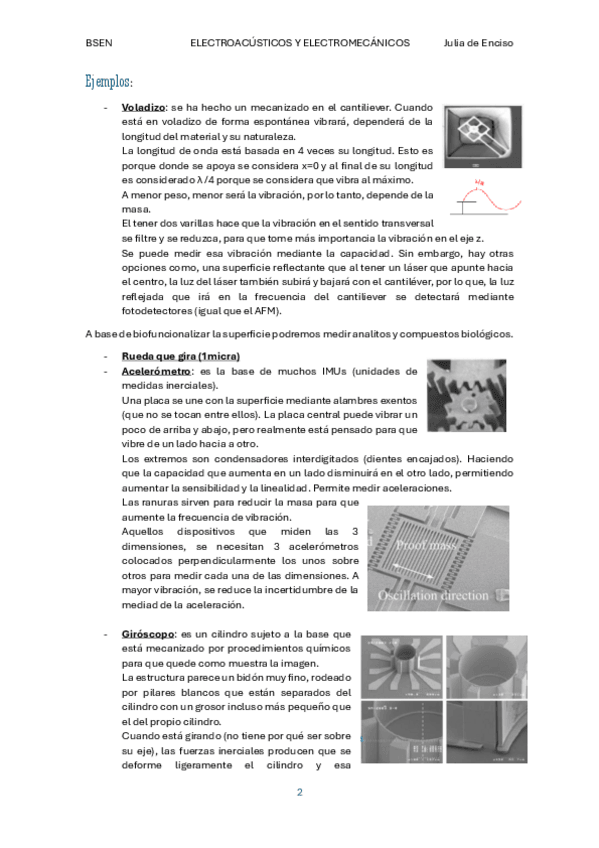 BSEN ELECTROACÚSTICOS Y ELECTROMECÁNICOS Julia de Enciso

Ejemplos:

- Voladizo: se ha hecho un mecanizado en el cantiliever. Cuando está en voladizo de forma espontánea vibrará, dependerá de la longitud del material y su naturaleza.
La longitud de onda está basada en 4 veces su longitud. Esto es porque donde se apoya se considera x=0 y al final de su longitud es considerado λ/4 porque se considera que vibra al máximo.
A menor peso, menor será la vibración, por lo tanto, depende de la masa.
El tener dos varillas hace que la vibración en el sentido transversal se filtre y se reduzca, para que tome más importancia la vibración en el eje z.
Se puede medir esa vibración mediante la capacidad. Sin embargo, hay otras opciones como, una superficie reflectante que al tener un láser que apunte hacia el centro, la luz del láser también subirá y bajará con el cantiléver, por lo que, la luz reflejada que irá en la frecuencia del cantiliever se detectará mediante fotodetectores (igual que el AFM).

A base de biofuncionalizar la superficie podremos medir analitos y compuestos biológicos.

- Rueda que gira (1micra)
- Acelerómetro: es la base de muchos IMUs (unidades de medidas inerciales).
Una placa se une con la superficie mediante alambres exentos (que no se tocan entre ellos). La placa central puede vibrar un poco de arriba y abajo, pero realmente está pensado para que vibre de un lado hacia a otro.
Los extremos son condensadores interdigitados (dientes encajados). Haciendo que la capacidad que aumenta en un lado disminuirá en el otro lado, permitiendo aumentar la sensibilidad y la linealidad. Permite medir aceleraciones.
Las ranuras sirven para reducir la masa para que aumente la frecuencia de vibración.
Aquellos dispositivos que miden las 3 dimensiones, se necesitan 3 acelerómetros colocados perpendicularmente los unos sobre otros para medir cada una de las dimensiones. A mayor vibración, se reduce la incertidumbre de la mediad de la aceleración.

Proof mass
Oscillation direction

- Giróscopo: es un cilindro sujeto a la base que está mecanizado por procedimientos químicos para que quede como muestra la imagen.
La estructura parece un bidón muy fino, rodeado por pilares blancos que están separados del cilindro con un grosor incluso más pequeño que el del propio cilindro.
Cuando está girando (no tiene por qué ser sobre su eje), las fuerzas inerciales producen que se deforme ligeramente el cilindro y esa

2