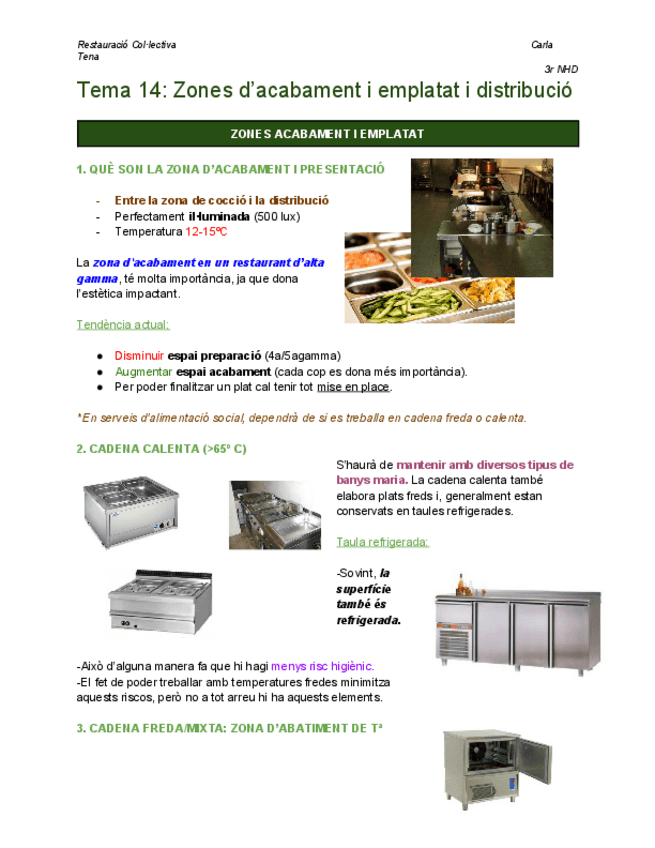 Restauració Col·lectiva Carla Tena

3r NHD

Tema 14: Zones d'acabament i emplatat i distribució

ZONES ACABAMENT I EMPLATAT

1. QUÈ SON LA ZONA D'ACABAMENT I PRESENTACIÓ

- Entre la zona de cocció i la distribució
- Perfectament il·luminada (500 lux)
- Temperatura 12-15ºC

La zona d'acabament en un restaurant d'alta gamma, té molta importància, ja que dona l'estètica impactant.

Tendència actual:

● Disminuir espai preparació (4a/5agamma)
● Augmentar espai acabament (cada cop es dona més importància).
● Per poder finalitzar un plat cal tenir tot mise en place.

*En serveis d'alimentació social, dependrà de si es treballa en cadena freda o calenta.

2. CADENA CALENTA (>65º C)

S'haurà de mantenir amb diversos tipus de banys maria. La cadena calenta també elabora plats freds i, generalment estan conservats en taules refrigerades.

Taula refrigerada:

-Sovint, la superfície també és refrigerada.

-Això d'alguna manera fa que hi hagi menys risc higiènic.
-El fet de poder treballar amb temperatures fredes minimitza aquests riscos, però no a tot arreu hi ha aquests elements.

3. CADENA FREDA/MIXTA: ZONA D'ABATIMENT DE Tª