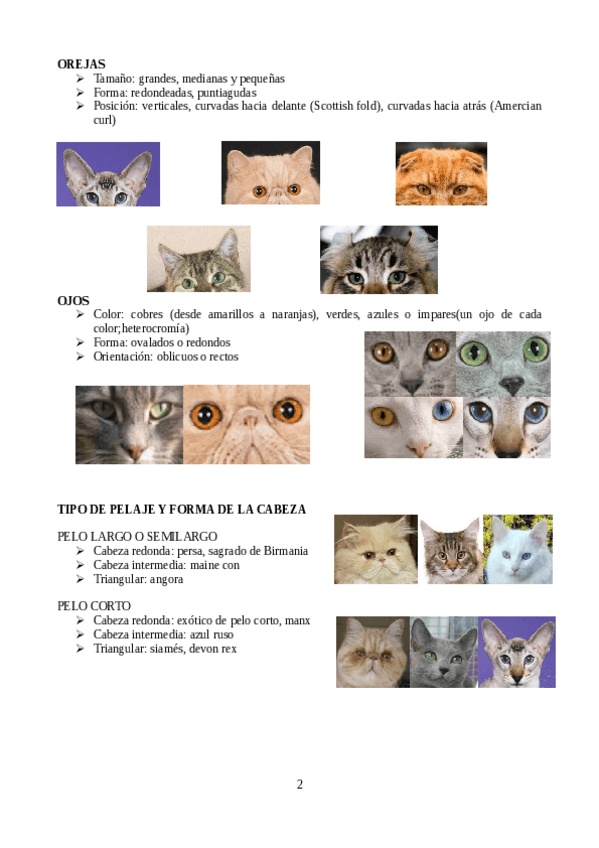 OREJAS
➢ Tamaño: grandes, medianas y pequeñas
➢ Forma: redondeadas, puntiagudas
➢ Posición: verticales, curvadas hacia delante (Scottish fold), curvadas hacia atrás (Amercian curl)

OJOS
➢ Color: cobres (desde amarillos a naranjas), verdes, azules o impares(un ojo de cada color;heterocromía)
➢ Forma: ovalados o redondos
➢ Orientación: oblicuos o rectos

TIPO DE PELAJE Y FORMA DE LA CABEZA

PELO LARGO O SEMILARGO
➢ Cabeza redonda: persa, sagrado de Birmania
➢ Cabeza intermedia: maine con
➢ Triangular: angora

PELO CORTO
➢ Cabeza redonda: exótico de pelo corto, manx
➢ Cabeza intermedia: azul ruso
➢ Triangular: siamés, devon rex

2