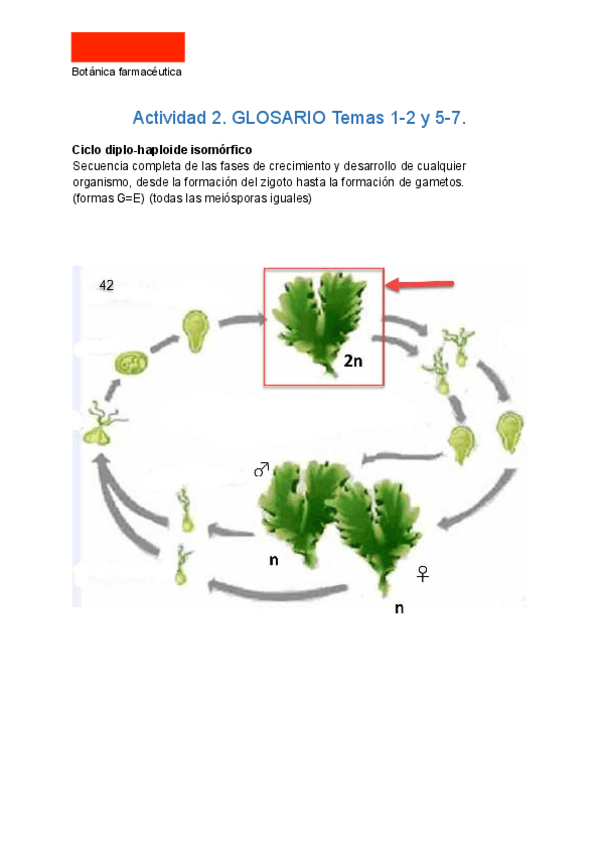 Botánica farmacéutica

Actividad 2. GLOSARIO Temas 1-2 y 5-7.

Ciclo diplo-haploide isomórfico
Secuencia completa de las fases de crecimiento y desarrollo de cualquier organismo, desde la formación del zigoto hasta la formación de gametos. (formas G=E) (todas las meiósporas iguales)

42

2n

♂

n

♀

n