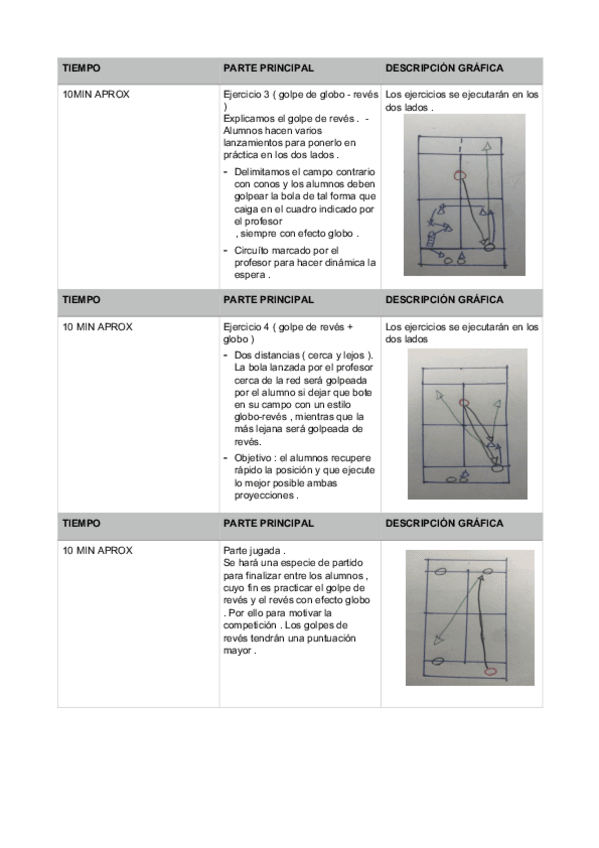 | TIEMPO | PARTE PRINCIPAL | DESCRIPCIÓN GRÁFICA |
|---|---|---|
| 10MIN APROX | Ejercicio 3 ( golpe de globo - revés ) Explicamos el golpe de revés . - Alumnos hacen varios lanzamientos para ponerlo en práctica en los dos lados . - Delimitamos el campo contrario con conos y los alumnos deben golpear la bola de tal forma que caiga en el cuadro indicado por el profesor , siempre con efecto globo . - Circuíto marcado por el profesor para hacer dinámica la espera . | Los ejercicios se ejecutarán en los dos lados . |
| TIEMPO | PARTE PRINCIPAL | DESCRIPCIÓN GRÁFICA |
| 10 MIN APROX | Ejercicio 4 ( golpe de revés + globo ) - Dos distancias ( cerca y lejos ). La bola lanzada por el profesor cerca de la red será golpeada por el alumno si dejar que bote en su campo con un estilo globo-revés , mientras que la más lejana será golpeada de revés. - Objetivo : el alumnos recupere rápido la posición y que ejecute lo mejor posible ambas proyecciones . | Los ejercicios se ejecutarán en los dos lados |
| TIEMPO | PARTE PRINCIPAL | DESCRIPCIÓN GRÁFICA |
| 10 MIN APROX | Parte jugada . Se hará una especie de partido para finalizar entre los alumnos , cuyo fin es practicar el golpe de revés y el revés con efecto globo . Por ello para motivar la competición . Los golpes de revés tendrán una puntuación mayor . | |