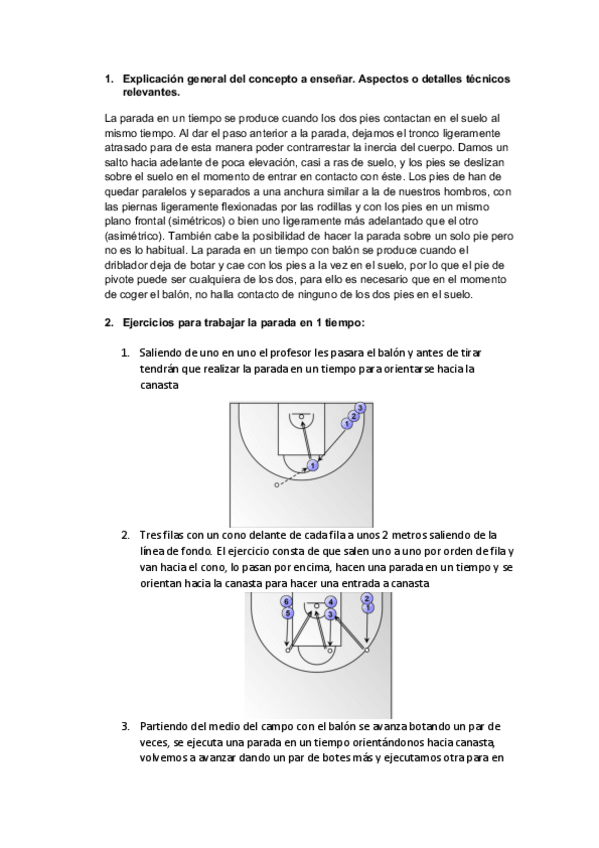 1. Explicación general del concepto a enseñar. Aspectos o detalles técnicos relevantes.

La parada en un tiempo se produce cuando los dos pies contactan en el suelo al mismo tiempo. Al dar el paso anterior a la parada, dejamos el tronco ligeramente atrasado para de esta manera poder contrarrestar la inercia del cuerpo. Damos un salto hacia adelante de poca elevación, casi a ras de suelo, y los pies se deslizan sobre el suelo en el momento de entrar en contacto con éste. Los pies de han de quedar paralelos y separados a una anchura similar a la de nuestros hombros, con las piernas ligeramente flexionadas por las rodillas y con los pies en un mismo plano frontal (simétricos) o bien uno ligeramente más adelantado que el otro (asimétrico). También cabe la posibilidad de hacer la parada sobre un solo pie pero no es lo habitual. La parada en un tiempo con balón se produce cuando el driblador deja de botar y cae con los pies a la vez en el suelo, por lo que el pie de pivote puede ser cualquiera de los dos, para ello es necesario que en el momento de coger el balón, no halla contacto de ninguno de los dos pies en el suelo.

2. Ejercicios para trabajar la parada en 1 tiempo:

1. Saliendo de uno en uno el profesor les pasara el balón y antes de tirar tendrán que realizar la parada en un tiempo para orientarse hacia la canasta

3 2 1 1

2. Tres filas con un cono delante de cada fila a unos 2 metros saliendo de la línea de fondo. El ejercicio consta de que salen uno a uno por orden de fila y van hacia el cono, lo pasan por encima, hacen una parada en un tiempo y se orientan hacia la canasta para hacer una entrada a canasta

6 5 4 3 2 1

3. Partiendo del medio del campo con el balón se avanza botando un par de veces, se ejecuta una parada en un tiempo orientándonos hacia canasta, volvemos a avanzar dando un par de botes más y ejecutamos otra para en