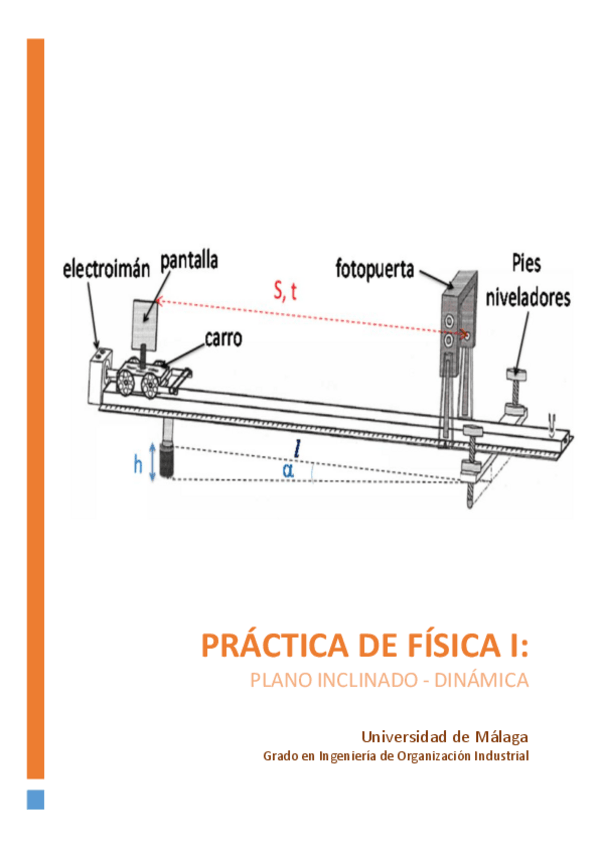 electroimán pantalla

S, t

fotopuerta

Pies niveladores

carro

h

$l$

$\alpha$

PRÁCTICA DE FÍSICA I:

PLANO INCLINADO - DINÁMICA

Universidad de Málaga

Grado en Ingeniería de Organización Industrial