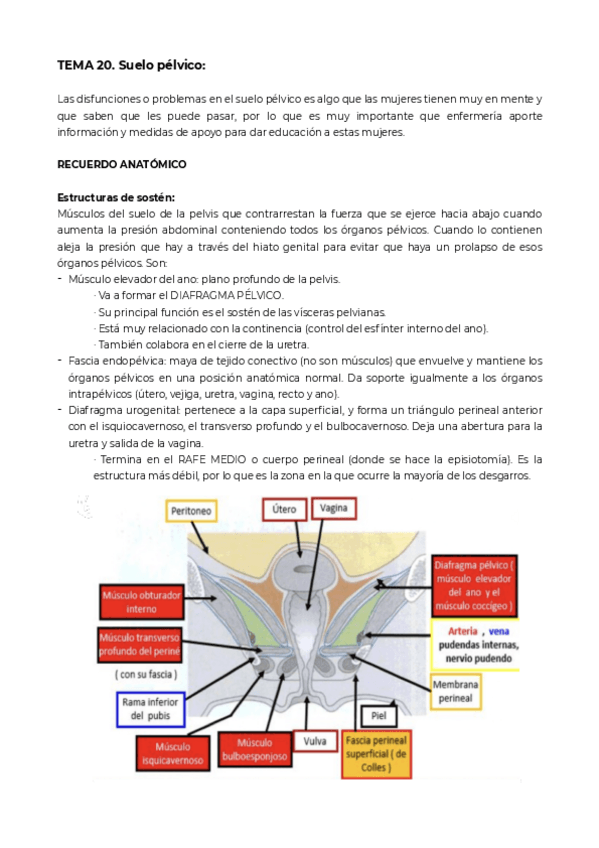 TEMA 20. Suelo pélvico:

Las disfunciones o problemas en el suelo pélvico es algo que las mujeres tienen muy en mente y que saben que les puede pasar, por lo que es muy importante que enfermería aporte información y medidas de apoyo para dar educación a estas mujeres.

RECUERDO ANATÓMICO

Estructuras de sostén:
Músculos del suelo de la pelvis que contrarrestan la fuerza que se ejerce hacia abajo cuando aumenta la presión abdominal conteniendo todos los órganos pélvicos. Cuando lo contienen aleja la presión que hay a través del hiato genital para evitar que haya un prolapso de esos órganos pélvicos. Son:
- Músculo elevador del ano: plano profundo de la pelvis.
· Va a formar el DIAFRAGMA PÉLVICO.
· Su principal función es el sostén de las vísceras pelvianas.
· Está muy relacionado con la continencia (control del esfínter interno del ano).
· También colabora en el cierre de la uretra.
- Fascia endopélvica: maya de tejido conectivo (no son músculos) que envuelve y mantiene los órganos pélvicos en una posición anatómica normal. Da soporte igualmente a los órganos intrapélvicos (útero, vejiga, uretra, vagina, recto y ano).
- Diafragma urogenital: pertenece a la capa superficial, y forma un triángulo perineal anterior con el isquiocavernoso, el transverso profundo y el bulbocavernoso. Deja una abertura para la uretra y salida de la vagina.
· Termina en el RAFE MEDIO o cuerpo perineal (donde se hace la episiotomía). Es la estructura más débil, por lo que es la zona en la que ocurre la mayoría de los desgarros.

Peritoneo
Útero
Vagina
Diafragma pélvico ( músculo elevador del ano y el músculo coccígeo )
Músculo obturador interno
Arteria , vena pudendas internas, nervio pudendo
Músculo transverso profundo del periné
( con su fascia )
Membrana perineal
Rama inferior del pubis
Piel
Músculo isquicavernoso
Músculo bulboesponjoso
Vulva
Fascia perineal superficial ( de Colles )