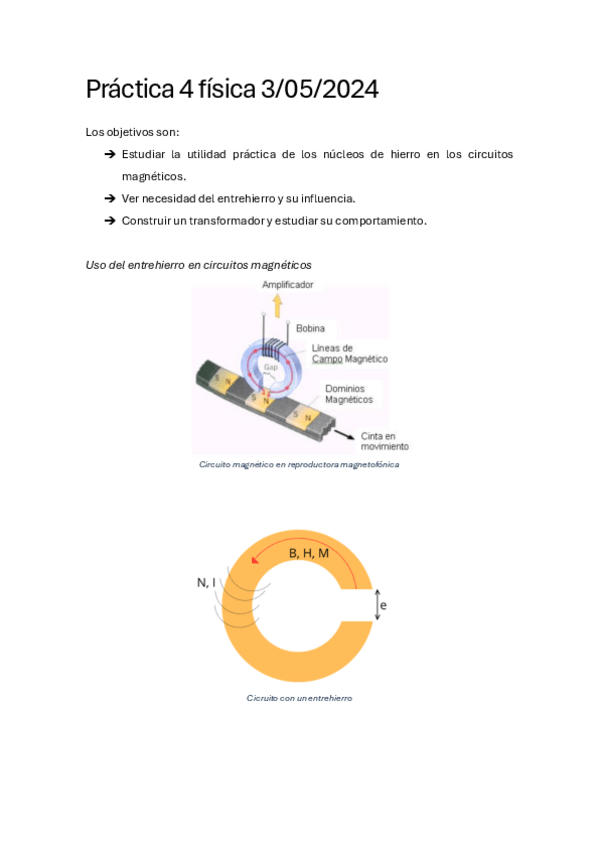 Práctica 4 física 3/05/2024

Los objetivos son:

➔ Estudiar la utilidad práctica de los núcleos de hierro en los circuitos magnéticos.

➔ Ver necesidad del entrehierro y su influencia.

➔ Construir un transformador y estudiar su comportamiento.

Uso del entrehierro en circuitos magnéticos

Amplificador

Bobina

Líneas de Campo Magnético

Gap

Dominios Magnéticos

S N

S N

S N

Cinta en movimiento

Circuito magnético en reproductora magnetofónica

B, H, M

N, I

e

Cicruito con un entrehierro