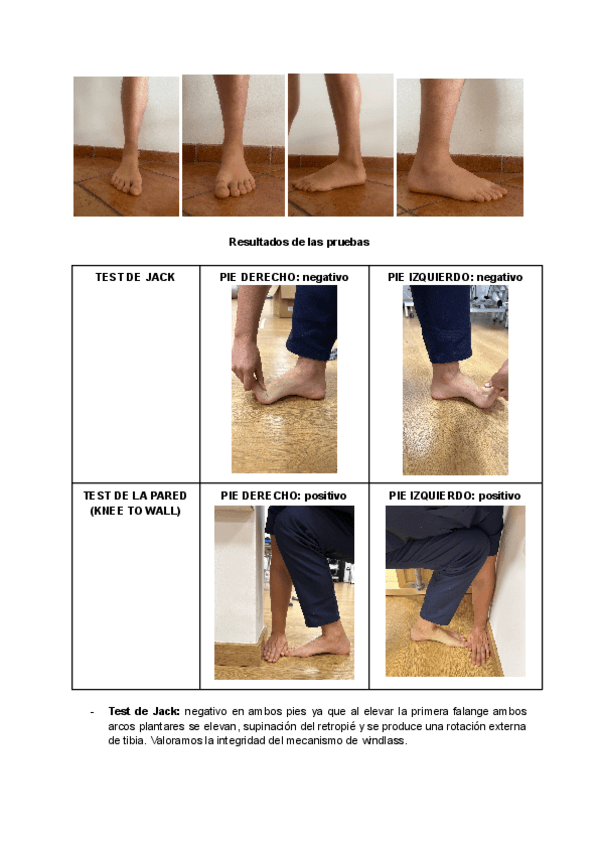 Resultados de las pruebas

| TEST DE JACK | PIE DERECHO: negativo | PIE IZQUIERDO: negativo |
|---|---|---|
| TEST DE LA PARED (KNEE TO WALL) | PIE DERECHO: positivo | PIE IZQUIERDO: positivo |

- **Test de Jack:** negativo en ambos pies ya que al elevar la primera falange ambos arcos plantares se elevan, supinación del retropié y se produce una rotación externa de tibia. Valoramos la integridad del mecanismo de windlass.