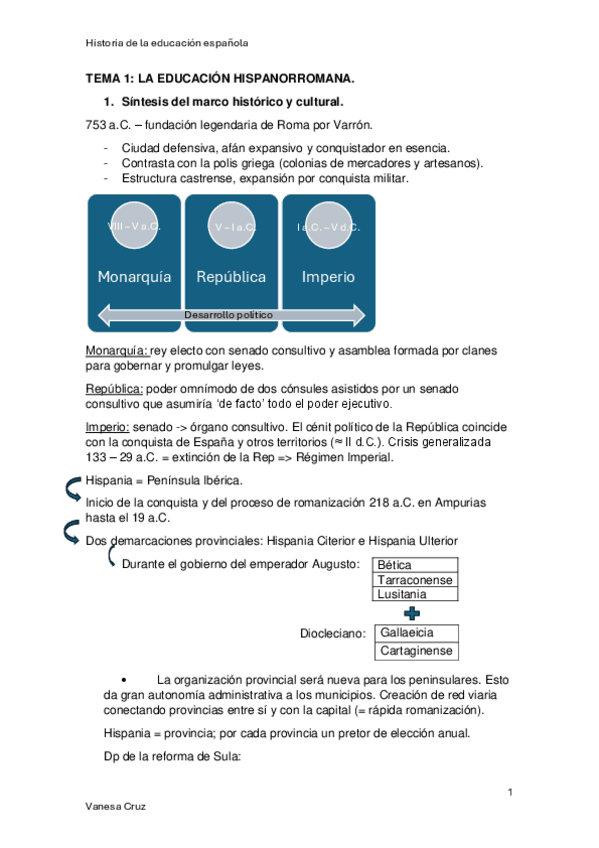 Historia de la educación española

TEMA 1: LA EDUCACIÓN HISPANORROMANA.

1. Síntesis del marco histórico y cultural.

753 a.C. – fundación legendaria de Roma por Varrón.

- Ciudad defensiva, afán expansivo y conquistador en esencia.
- Contrasta con la polis griega (colonias de mercadores y artesanos).
- Estructura castrense, expansión por conquista militar.

VIII – V a.C.
Monarquía

V – I a.C.
República

I a.C. – V d.C.
Imperio

Desarrollo político

Monarquía: rey electo con senado consultivo y asamblea formada por clanes para gobernar y promulgar leyes.

República: poder omnímodo de dos cónsules asistidos por un senado consultivo que asumiría 'de facto' todo el poder ejecutivo.

Imperio: senado -> órgano consultivo. El cénit político de la República coincide con la conquista de España y otros territorios (≈ II d.C.). Crisis generalizada 133 – 29 a.C. = extinción de la Rep => Régimen Imperial.

Hispania = Península Ibérica.

Inicio de la conquista y del proceso de romanización 218 a.C. en Ampurias hasta el 19 a.C.

Dos demarcaciones provinciales: Hispania Citerior e Hispania Ulterior

Durante el gobierno del emperador Augusto:

| Bética |
|---|
| Tarraconense |
| Lusitania |

Diocleciano:

| Gallaeicia |
|---|
| Cartaginense |

• La organización provincial será nueva para los peninsulares. Esto da gran autonomía administrativa a los municipios. Creación de red viaria conectando provincias entre sí y con la capital (= rápida romanización).

Hispania = provincia; por cada provincia un pretor de elección anual.

Dp de la reforma de Sula:

1

Vanesa Cruz