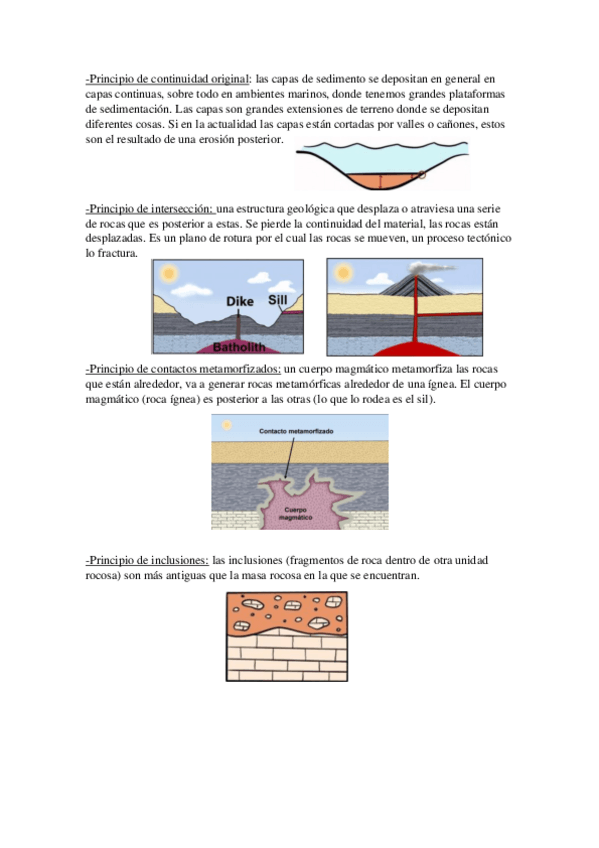 -Principio de continuidad original: las capas de sedimento se depositan en general en capas continuas, sobre todo en ambientes marinos, donde tenemos grandes plataformas de sedimentación. Las capas son grandes extensiones de terreno donde se depositan diferentes cosas. Si en la actualidad las capas están cortadas por valles o cañones, estos son el resultado de una erosión posterior.

-Principio de intersección: una estructura geológica que desplaza o atraviesa una serie de rocas que es posterior a estas. Se pierde la continuidad del material, las rocas están desplazadas. Es un plano de rotura por el cual las rocas se mueven, un proceso tectónico lo fractura.

Dike

Sill

Batholith

-Principio de contactos metamorfizados: un cuerpo magmático metamorfiza las rocas que están alrededor, va a generar rocas metamórficas alrededor de una ígnea. El cuerpo magmático (roca ígnea) es posterior a las otras (lo que lo rodea es el sil).

Contacto metamorfizado

Cuerpo magmático

-Principio de inclusiones: las inclusiones (fragmentos de roca dentro de otra unidad rocosa) son más antiguas que la masa rocosa en la que se encuentran.