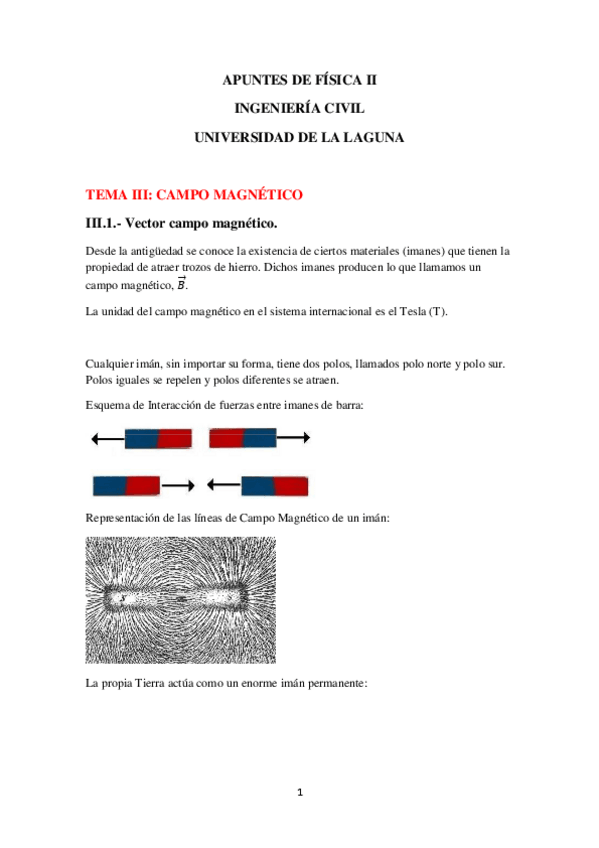 APUNTES DE FÍSICA II

INGENIERÍA CIVIL

UNIVERSIDAD DE LA LAGUNA

TEMA III: CAMPO MAGNÉTICO

III.1.- Vector campo magnético.

Desde la antigüedad se conoce la existencia de ciertos materiales (imanes) que tienen la propiedad de atraer trozos de hierro. Dichos imanes producen lo que llamamos un campo magnético, $\vec{B}$.

La unidad del campo magnético en el sistema internacional es el Tesla (T).

Cualquier imán, sin importar su forma, tiene dos polos, llamados polo norte y polo sur. Polos iguales se repelen y polos diferentes se atraen.

Esquema de Interacción de fuerzas entre imanes de barra:

Representación de las líneas de Campo Magnético de un imán:

La propia Tierra actúa como un enorme imán permanente:

1