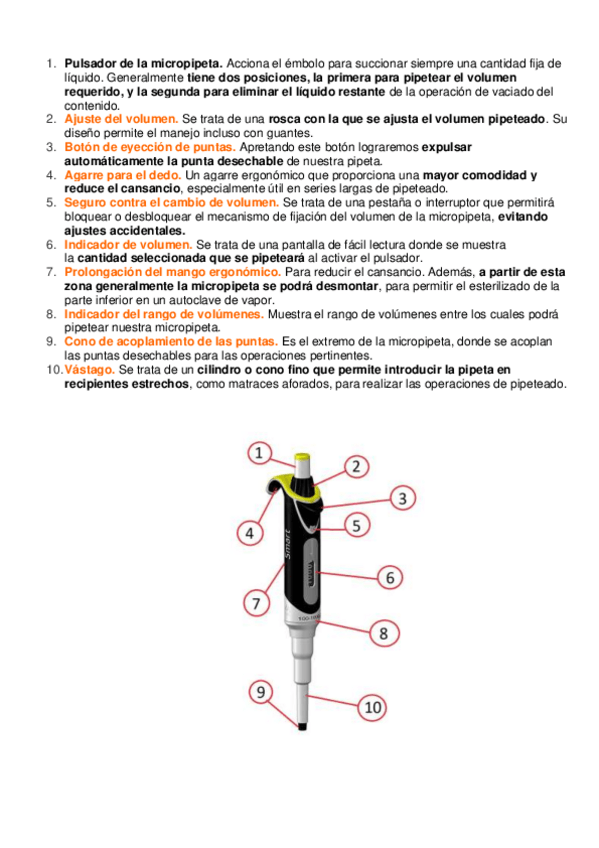 1. Pulsador de la micropipeta. Acciona el émbolo para succionar siempre una cantidad fija de líquido. Generalmente tiene dos posiciones, la primera para pipetear el volumen requerido, y la segunda para eliminar el líquido restante de la operación de vaciado del contenido.
2. Ajuste del volumen. Se trata de una rosca con la que se ajusta el volumen pipeteado. Su diseño permite el manejo incluso con guantes.
3. Botón de eyección de puntas. Apretando este botón lograremos expulsar automáticamente la punta desechable de nuestra pipeta.
4. Agarre para el dedo. Un agarre ergonómico que proporciona una mayor comodidad y reduce el cansancio, especialmente útil en series largas de pipeteado.
5. Seguro contra el cambio de volumen. Se trata de una pestaña o interruptor que permitirá bloquear o desbloquear el mecanismo de fijación del volumen de la micropipeta, evitando ajustes accidentales.
6. Indicador de volumen. Se trata de una pantalla de fácil lectura donde se muestra la cantidad seleccionada que se pipeteará al activar el pulsador.
7. Prolongación del mango ergonómico. Para reducir el cansancio. Además, a partir de esta zona generalmente la micropipeta se podrá desmontar, para permitir el esterilizado de la parte inferior en un autoclave de vapor.
8. Indicador del rango de volúmenes. Muestra el rango de volúmenes entre los cuales podrá pipetear nuestra micropipeta.
9. Cono de acoplamiento de las puntas. Es el extremo de la micropipeta, donde se acoplan las puntas desechables para las operaciones pertinentes.
10. Vástago. Se trata de un cilindro o cono fino que permite introducir la pipeta en recipientes estrechos, como matraces aforados, para realizar las operaciones de pipeteado.

1
2
3
4
5
6
7
8
9
10
Smart
100-1000