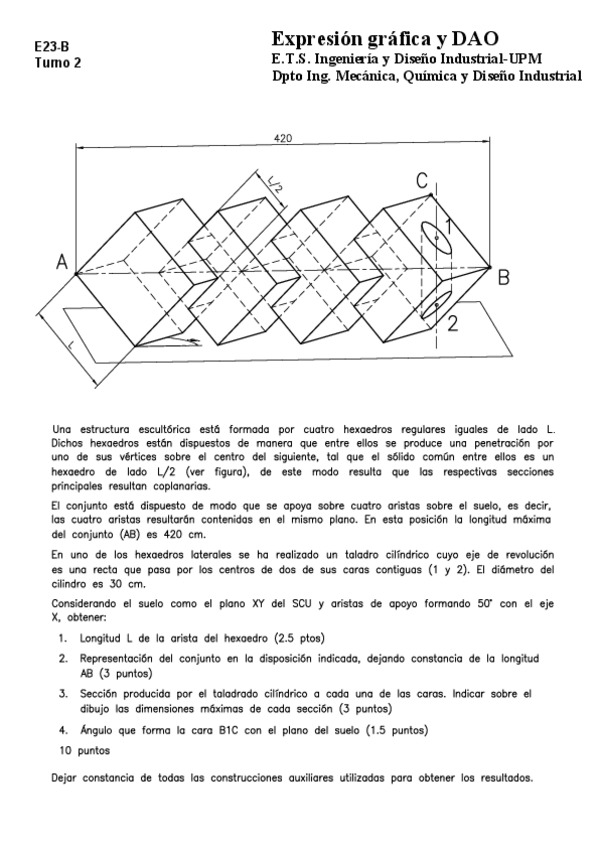 E23-B
Turno 2

Expresión gráfica y DAO
E.T.S. Ingeniería y Diseño Industrial-UPM
Dpto Ing. Mecánica, Química y Diseño Industrial

420
L/2
C
1
A
B
2
L

Una estructura escultórica está formada por cuatro hexaedros regulares iguales de lado L. Dichos hexaedros están dispuestos de manera que entre ellos se produce una penetración por uno de sus vértices sobre el centro del siguiente, tal que el sólido común entre ellos es un hexaedro de lado L/2 (ver figura), de este modo resulta que las respectivas secciones principales resultan coplanarias.

El conjunto está dispuesto de modo que se apoya sobre cuatro aristas sobre el suelo, es decir, las cuatro aristas resultarán contenidas en el mismo plano. En esta posición la longitud máxima del conjunto (AB) es 420 cm.

En uno de los hexaedros laterales se ha realizado un taladro cilíndrico cuyo eje de revolución es una recta que pasa por los centros de dos de sus caras contiguas (1 y 2). El diámetro del cilindro es 30 cm.

Considerando el suelo como el plano XY del SCU y aristas de apoyo formando 50° con el eje X, obtener:

1. Longitud L de la arista del hexaedro (2.5 ptos)
2. Representación del conjunto en la disposición indicada, dejando constancia de la longitud AB (3 puntos)
3. Sección producida por el taladrado cilíndrico a cada una de las caras. Indicar sobre el dibujo las dimensiones máximas de cada sección (3 puntos)
4. Ángulo que forma la cara B1C con el plano del suelo (1.5 puntos)
10 puntos

Dejar constancia de todas las construcciones auxiliares utilizadas para obtener los resultados.