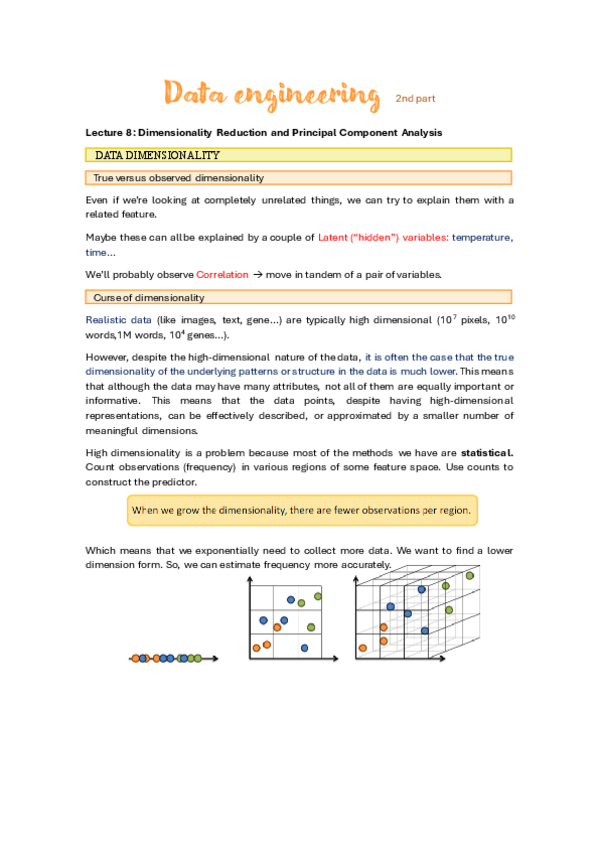 Data engineering 2nd part

Lecture 8: Dimensionality Reduction and Principal Component Analysis

DATA DIMENSIONALITY

True versus observed dimensionality

Even if we're looking at completely unrelated things, we can try to explain them with a related feature.

Maybe these can all be explained by a couple of Latent ("hidden") variables: temperature, time...

We'll probably observe Correlation → move in tandem of a pair of variables.

Curse of dimensionality

Realistic data (like images, text, gene...) are typically high dimensional ($10^7$ pixels, $10^{10}$ words,1M words, $10^4$ genes...).

However, despite the high-dimensional nature of the data, it is often the case that the true dimensionality of the underlying patterns or structure in the data is much lower. This means that although the data may have many attributes, not all of them are equally important or informative. This means that the data points, despite having high-dimensional representations, can be effectively described, or approximated by a smaller number of meaningful dimensions.

High dimensionality is a problem because most of the methods we have are statistical. Count observations (frequency) in various regions of some feature space. Use counts to construct the predictor.

When we grow the dimensionality, there are fewer observations per region.

Which means that we exponentially need to collect more data. We want to find a lower dimension form. So, we can estimate frequency more accurately.