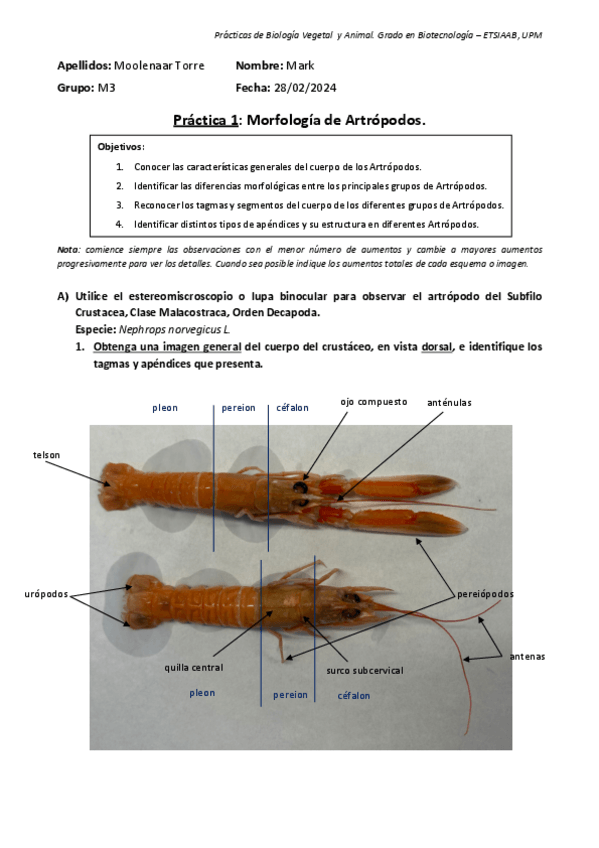 Prácticas de Biología Vegetal y Animal. Grado en Biotecnología – ETSIAAB, UPM

Apellidos: Moolenaar Torre
Nombre: Mark
Grupo: M3
Fecha: 28/02/2024

Práctica 1: Morfología de Artrópodos.

Objetivos:
1. Conocer las características generales del cuerpo de los Artrópodos.
2. Identificar las diferencias morfológicas entre los principales grupos de Artrópodos.
3. Reconocer los tagmas y segmentos del cuerpo de los diferentes grupos de Artrópodos.
4. Identificar distintos tipos de apéndices y su estructura en diferentes Artrópodos.

Nota: comience siempre las observaciones con el menor número de aumentos y cambie a mayores aumentos progresivamente para ver los detalles. Cuando sea posible indique los aumentos totales de cada esquema o imagen.

A) Utilice el estereomiscroscopio o lupa binocular para observar el artrópodo del Subfilo Crustacea, Clase Malacostraca, Orden Decapoda.
Especie: Nephrops norvegicus L.
1. Obtenga una imagen general del cuerpo del crustáceo, en vista dorsal, e identifique los tagmas y apéndices que presenta.

pleon
pereion
céfalon
ojo compuesto
anténulas
telson
urópodos
pereiópodos
antenas
quilla central
surco subcervical
pleon
pereion
céfalon