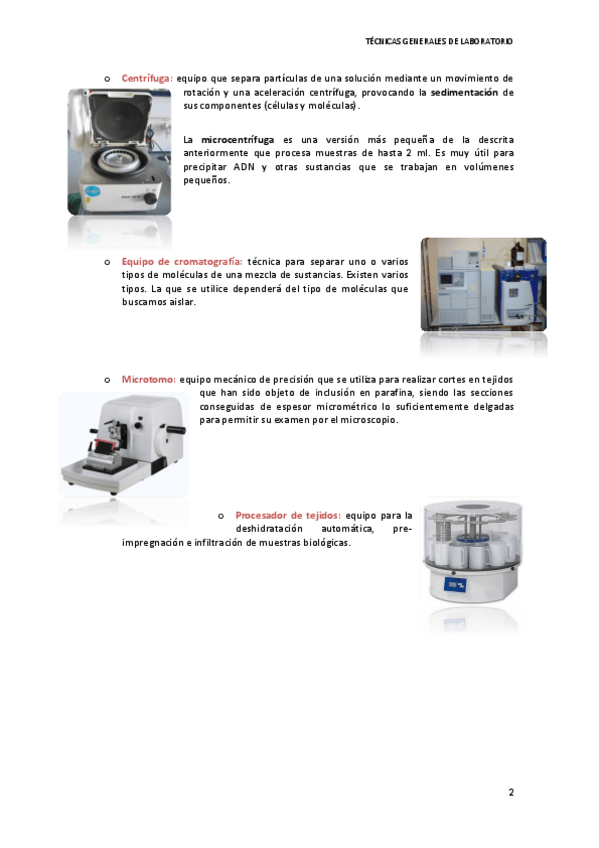 TÉCNICAS GENERALES DE LABORATORIO

o Centrífuga: equipo que separa partículas de una solución mediante un movimiento de rotación y una aceleración centrífuga, provocando la sedimentación de sus componentes (células y moléculas).

La microcentrífuga es una versión más pequeña de la descrita anteriormente que procesa muestras de hasta 2 ml. Es muy útil para precipitar ADN y otras sustancias que se trabajan en volúmenes pequeños.

o Equipo de cromatografía: técnica para separar uno o varios tipos de moléculas de una mezcla de sustancias. Existen varios tipos. La que se utilice dependerá del tipo de moléculas que buscamos aislar.

o Microtomo: equipo mecánico de precisión que se utiliza para realizar cortes en tejidos que han sido objeto de inclusión en parafina, siendo las secciones conseguidas de espesor micrométrico lo suficientemente delgadas para permitir su examen por el microscopio.

o Procesador de tejidos: equipo para la deshidratación automática, pre-impregnación e infiltración de muestras biológicas.

2