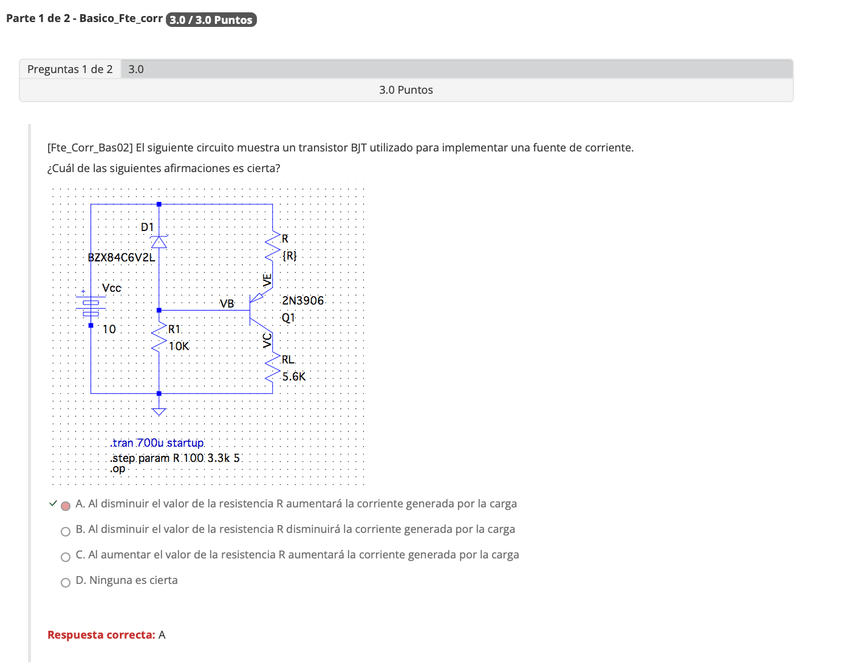 Parte 1 de 2 - Basico_Fte_corr 3.0 / 3.0 Puntos

Preguntas 1 de 2 3.0

3.0 Puntos

[Fte_Corr_Bas02] El siguiente circuito muestra un transistor BJT utilizado para implementar una fuente de corriente.

¿Cuál de las siguientes afirmaciones es cierta?

D1
BZX84C6V2L
Vcc
10
R1
10K
VB
R
{R}
VE
2N3906
Q1
VC
RL
5.6K

.tran 700u startup
.step param R 100 3.3k 5
.op

A. Al disminuir el valor de la resistencia R aumentará la corriente generada por la carga

B. Al disminuir el valor de la resistencia R disminuirá la corriente generada por la carga

C. Al aumentar el valor de la resistencia R aumentará la corriente generada por la carga

D. Ninguna es cierta

Respuesta correcta: A