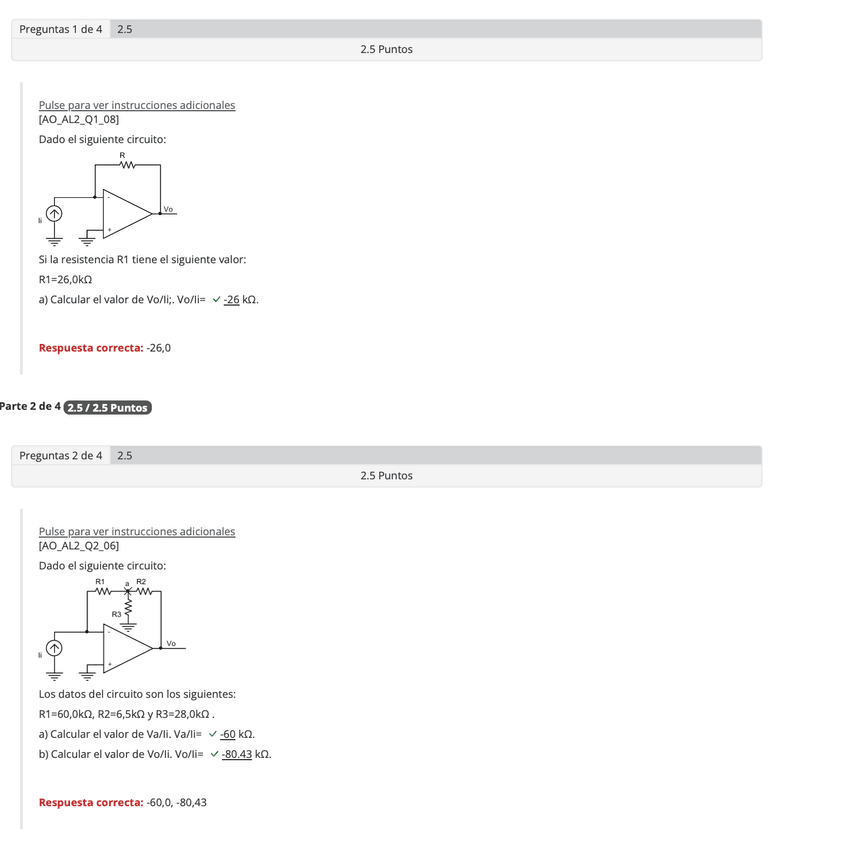 Preguntas 1 de 4 2.5

2.5 Puntos

Pulse para ver instrucciones adicionales
[AO_AL2_Q1_08]
Dado el siguiente circuito:

R
Ii
-
+
Vo

Si la resistencia R1 tiene el siguiente valor:
R1=26,0kΩ
a) Calcular el valor de Vo/Ii;. Vo/Ii= ✓ -26 kΩ.

Respuesta correcta: -26,0

Parte 2 de 4 2.5 / 2.5 Puntos

Preguntas 2 de 4 2.5

2.5 Puntos

Pulse para ver instrucciones adicionales
[AO_AL2_Q2_06]
Dado el siguiente circuito:

R1 a R2
R3
Ii
-
+
Vo

Los datos del circuito son los siguientes:
R1=60,0kΩ, R2=6,5kΩ y R3=28,0kΩ .
a) Calcular el valor de Va/Ii. Va/Ii= ✓ -60 kΩ.
b) Calcular el valor de Vo/Ii. Vo/Ii= ✓ -80.43 kΩ.

Respuesta correcta: -60,0, -80,43